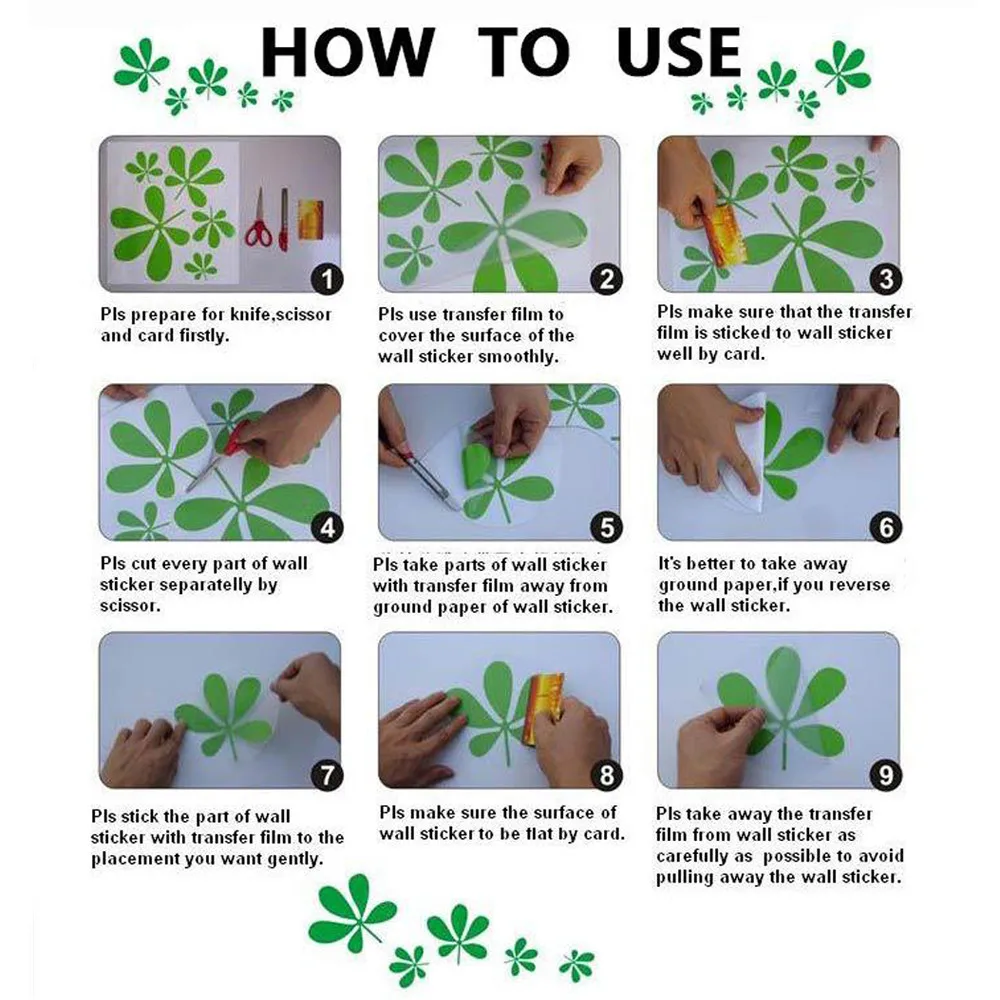 HOW TO USE

1

Pls prepare for knife,scissor and card firstly.

2

Pls use transfer film to cover the surface of the wall sticker smoothly.

3

Pls make sure that the transfer film is sticked to wall sticker well by card.

4

Pls cut every part of wall sticker separatelly by scissor.

5

Pls take parts of wall sticker with transfer film away from ground paper of wall sticker.

6

It's better to take away ground paper,if you reverse the wall sticker.

7

Pls stick the part of wall sticker with transfer film to the placement you want gently.

8

Pls make sure the surface of wall sticker to be flat by card.

9

Pls take away the transfer film from wall sticker as carefully as possible to avoid pulling away the wall sticker.