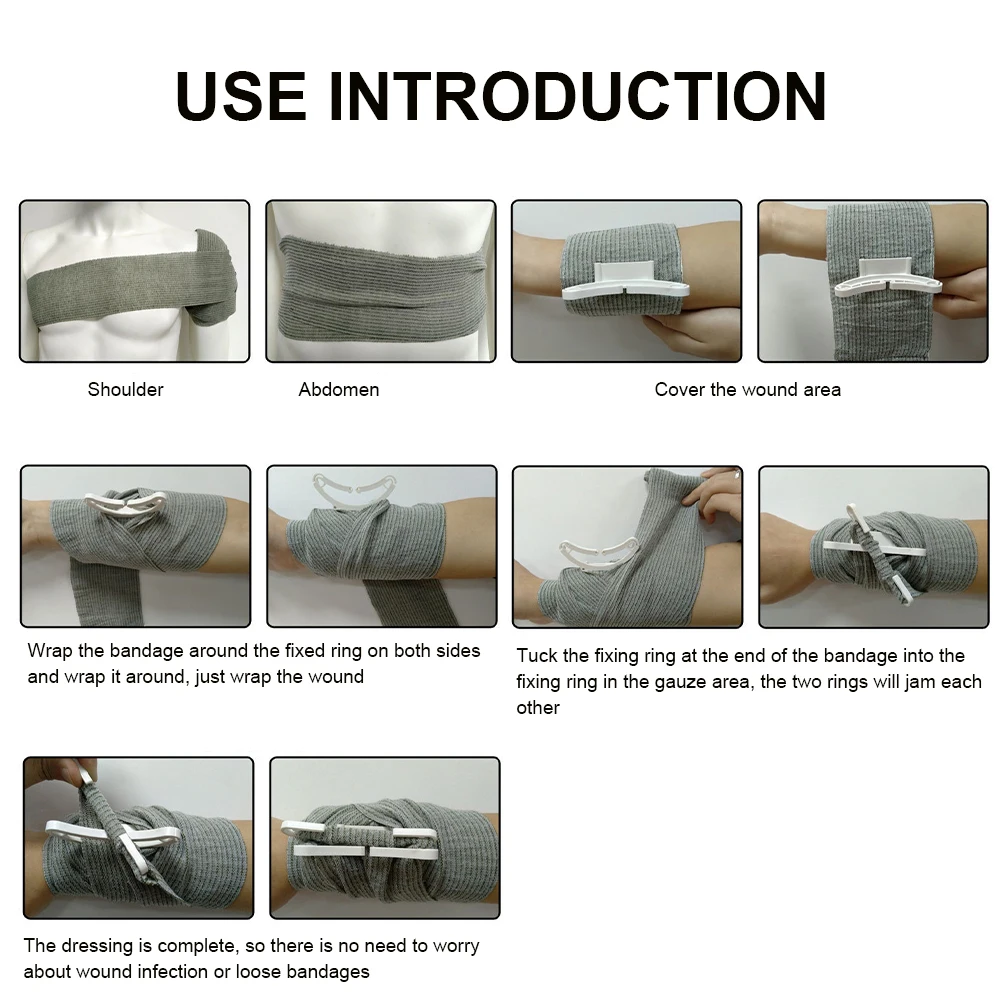 USE INTRODUCTION

Shoulder

Abdomen

Cover the wound area

Wrap the bandage around the fixed ring on both sides and wrap it around, just wrap the wound

Tuck the fixing ring at the end of the bandage into the fixing ring in the gauze area, the two rings will jam each other

The dressing is complete, so there is no need to worry about wound infection or loose bandages