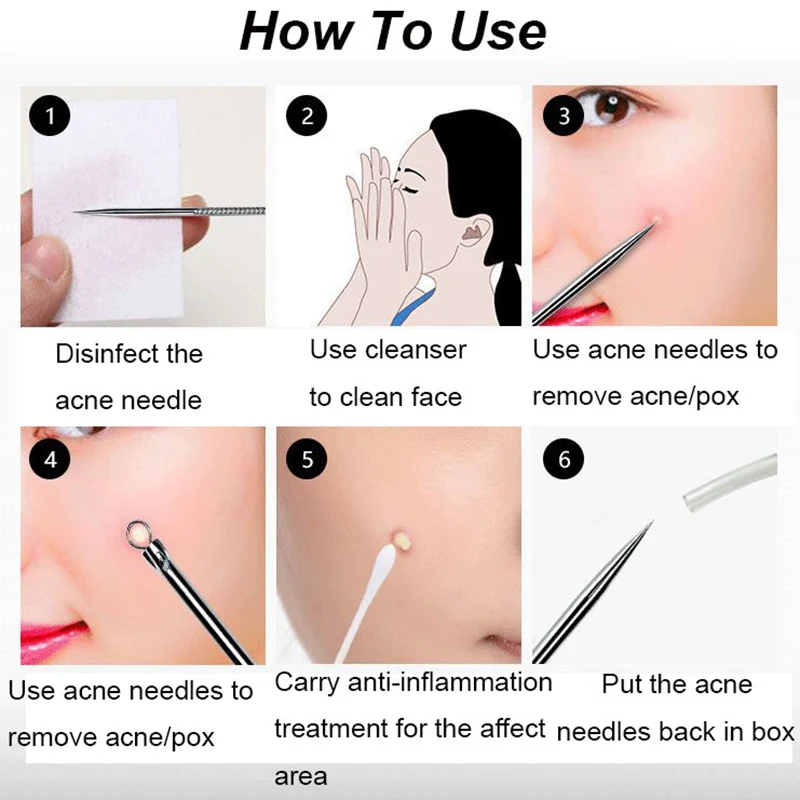 How To Use

1

Disinfect the acne needle

2

Use cleanser to clean face

3

Use acne needles to remove acne/pox

4

Use acne needles to remove acne/pox

5

Carry anti-inflammation treatment for the affect area

6

Put the acne needles back in box