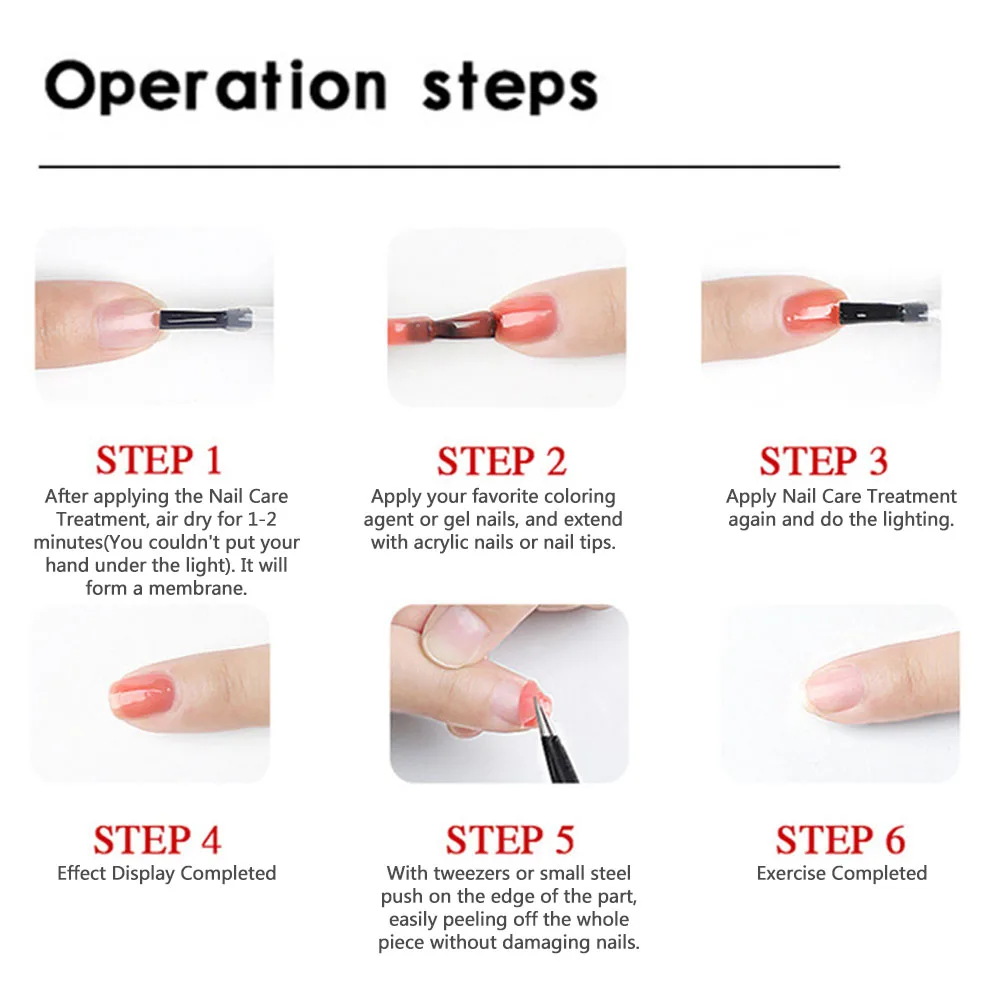 Operation steps

STEP 1
After applying the Nail Care Treatment, air dry for 1-2 minutes(You couldn't put your hand under the light). It will form a membrane.

STEP 2
Apply your favorite coloring agent or gel nails, and extend with acrylic nails or nail tips.

STEP 3
Apply Nail Care Treatment again and do the lighting.

STEP 4
Effect Display Completed

STEP 5
With tweezers or small steel push on the edge of the part, easily peeling off the whole piece without damaging nails.

STEP 6
Exercise Completed