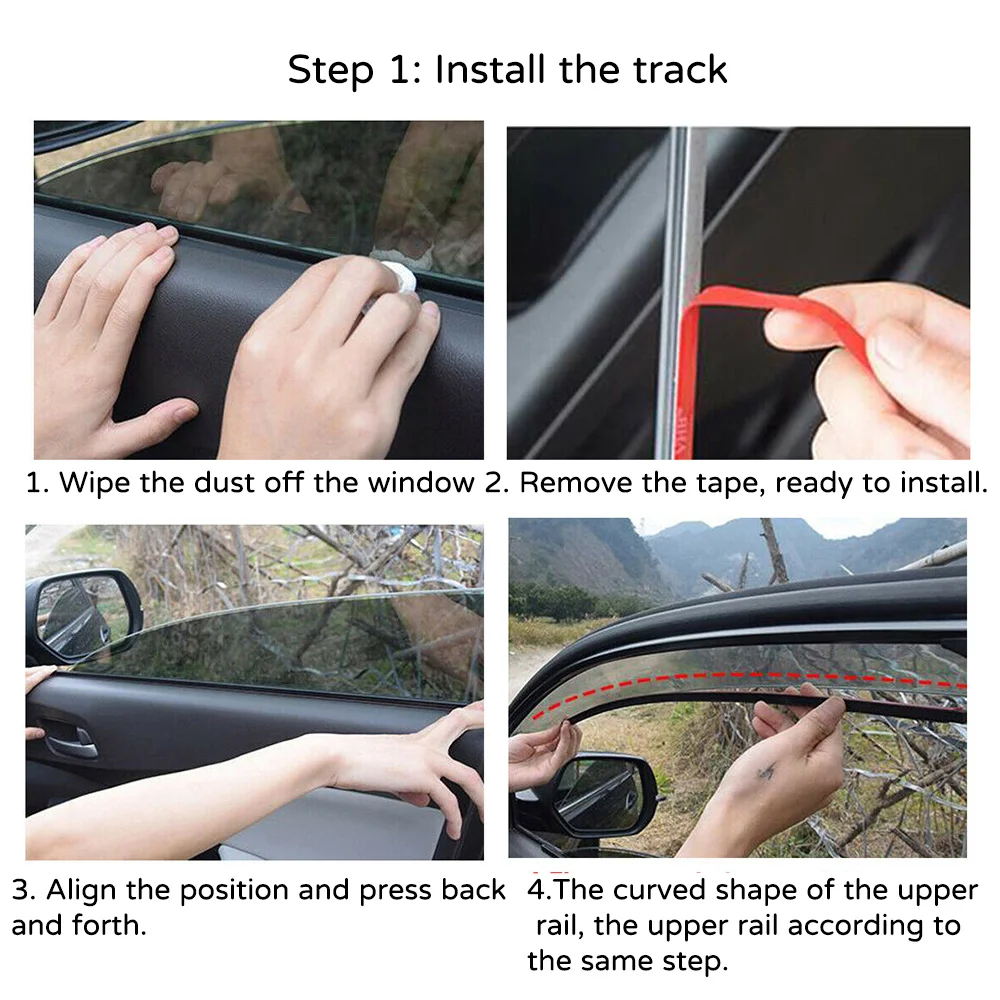 Step 1: Install the track

1. Wipe the dust off the window

2. Remove the tape, ready to install.

3. Align the position and press back and forth.

4.The curved shape of the upper rail, the upper rail according to the same step.