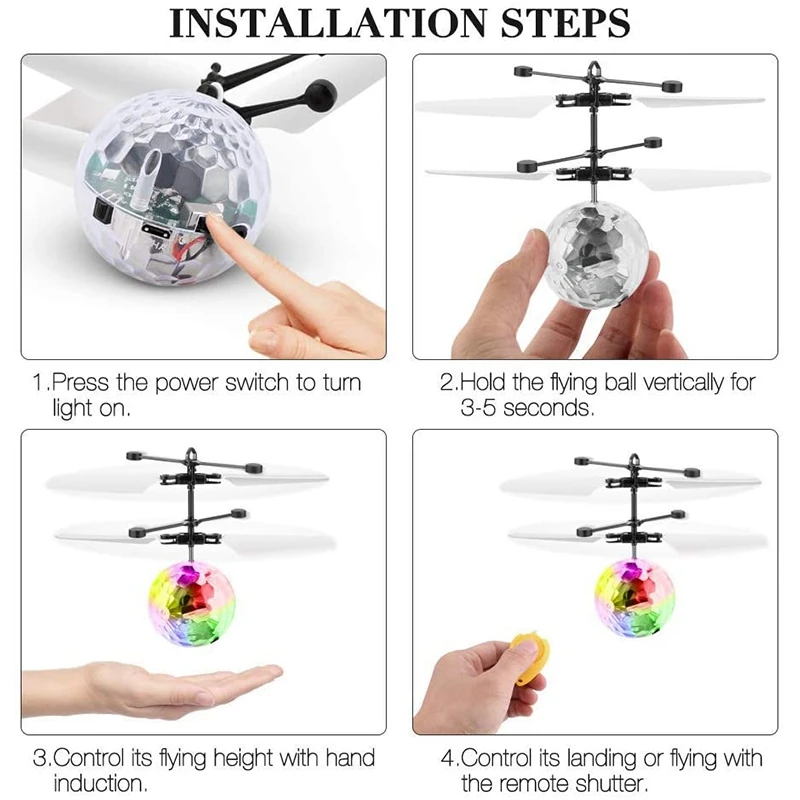 INSTALLATION STEPS

1.Press the power switch to turn light on.

2.Hold the flying ball vertically for 3-5 seconds.

3.Control its flying height with hand induction.

4.Control its landing or flying with the remote shutter.