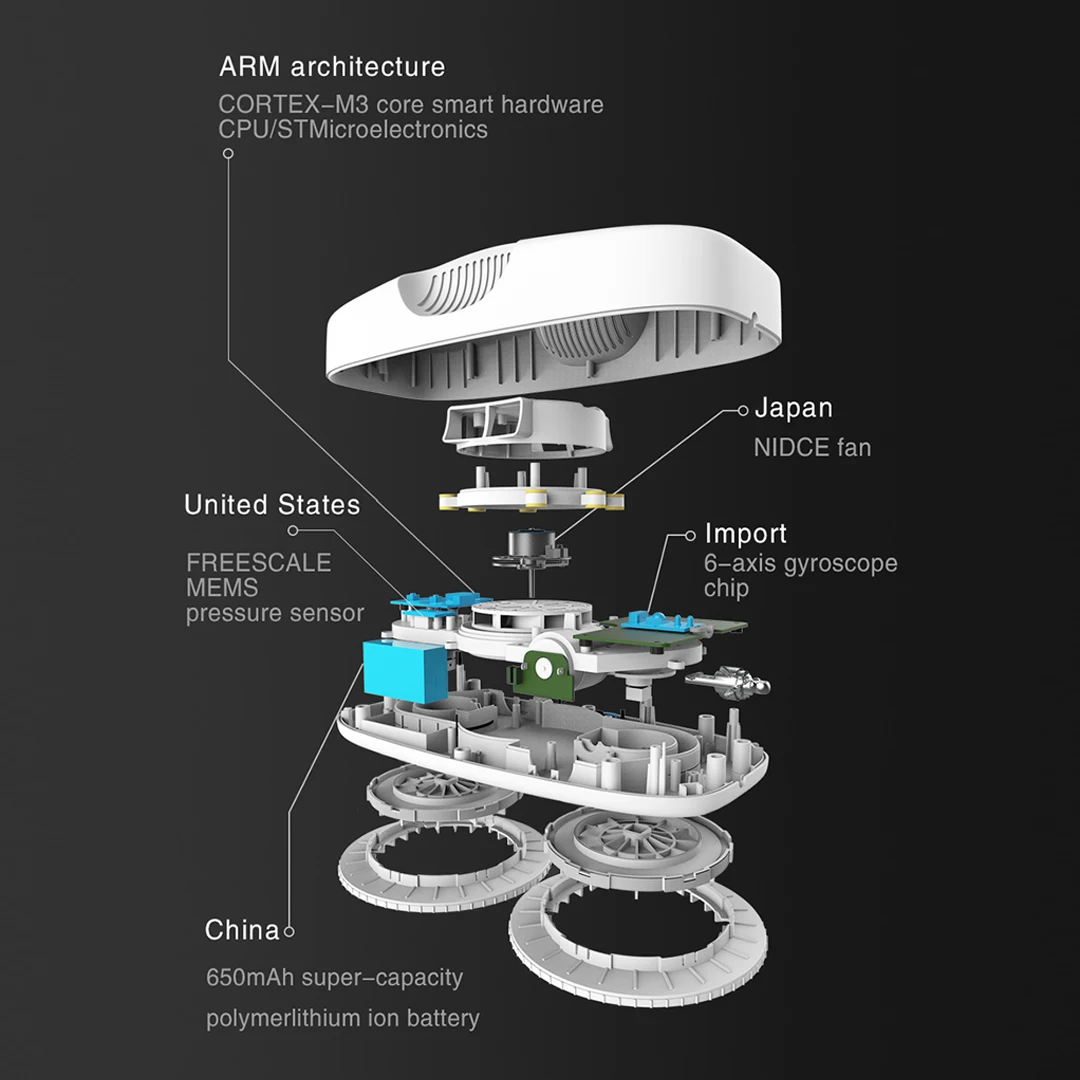 ARM architecture
CORTEX–M3 core smart hardware
CPU/STMicroelectronics

Japan
NIDCE fan

United States
FREESCALE
MEMS
pressure sensor

Import
6–axis gyroscope
chip

China
650mAh super–capacity
polymerlithium ion battery