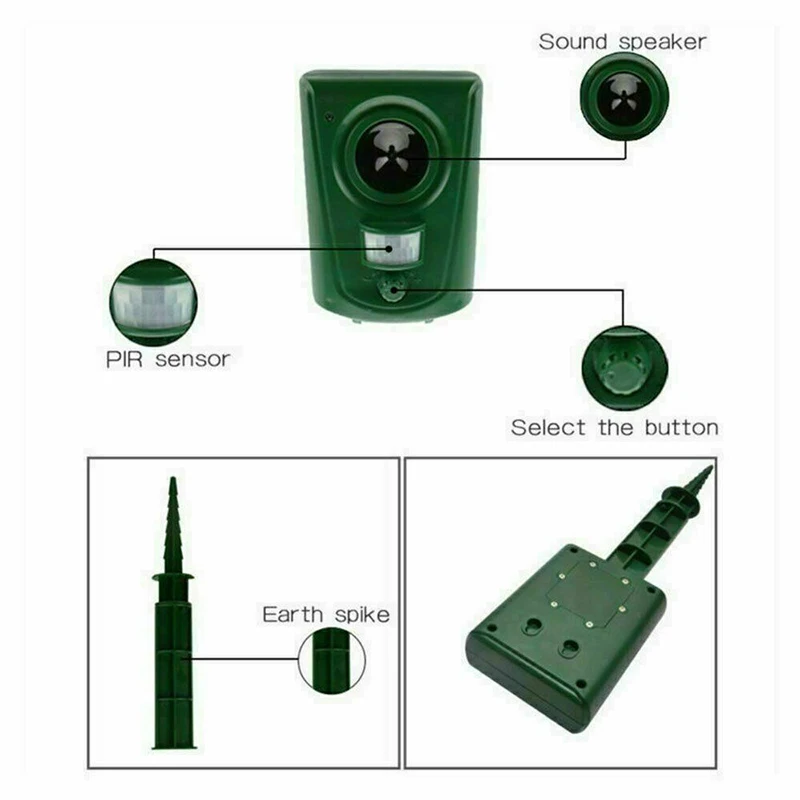 Sound speaker

PIR sensor

Select the button

Earth spike