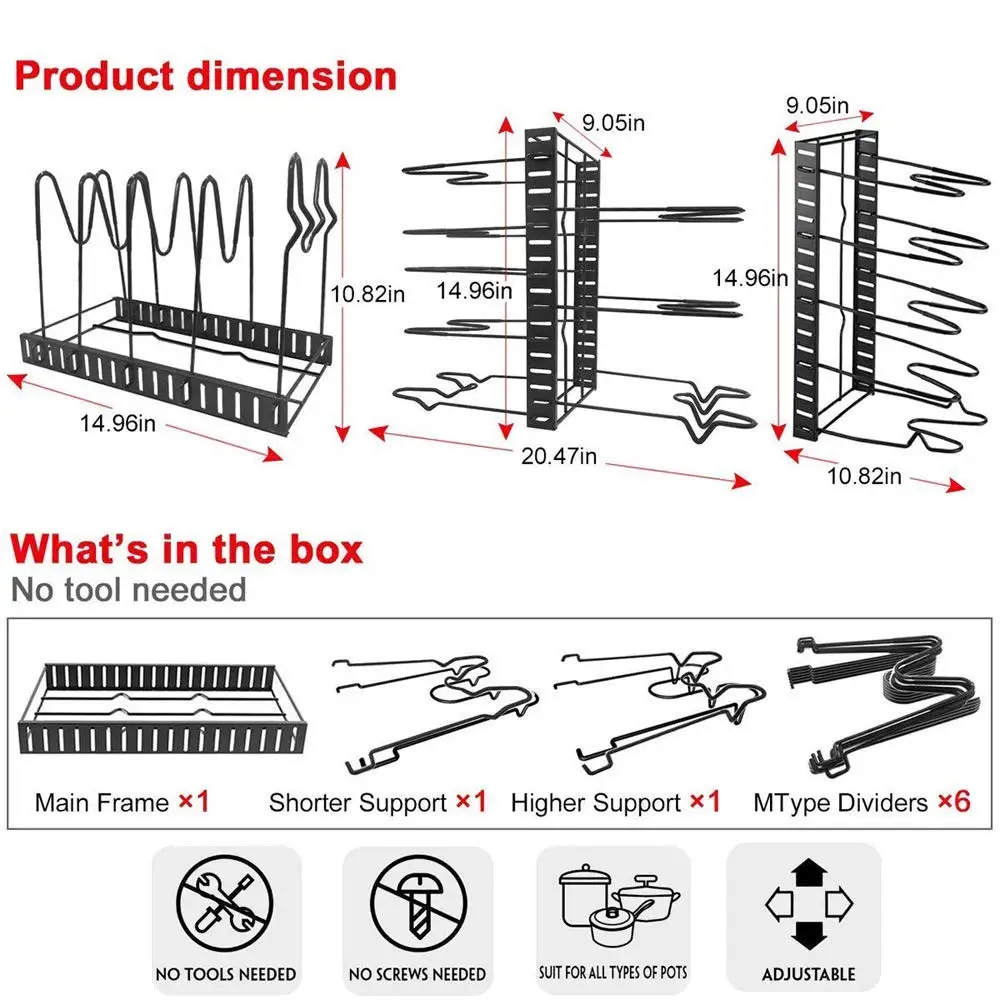 Product dimension

10.82in

14.96in

9.05in

14.96in

20.47in

9.05in

14.96in

10.82in

What's in the box

No tool needed

Main Frame ×1

Shorter Support ×1

Higher Support ×1

MType Dividers ×6

NO TOOLS NEEDED

NO SCREWS NEEDED

SUIT FOR ALL TYPES OF POTS

ADJUSTABLE