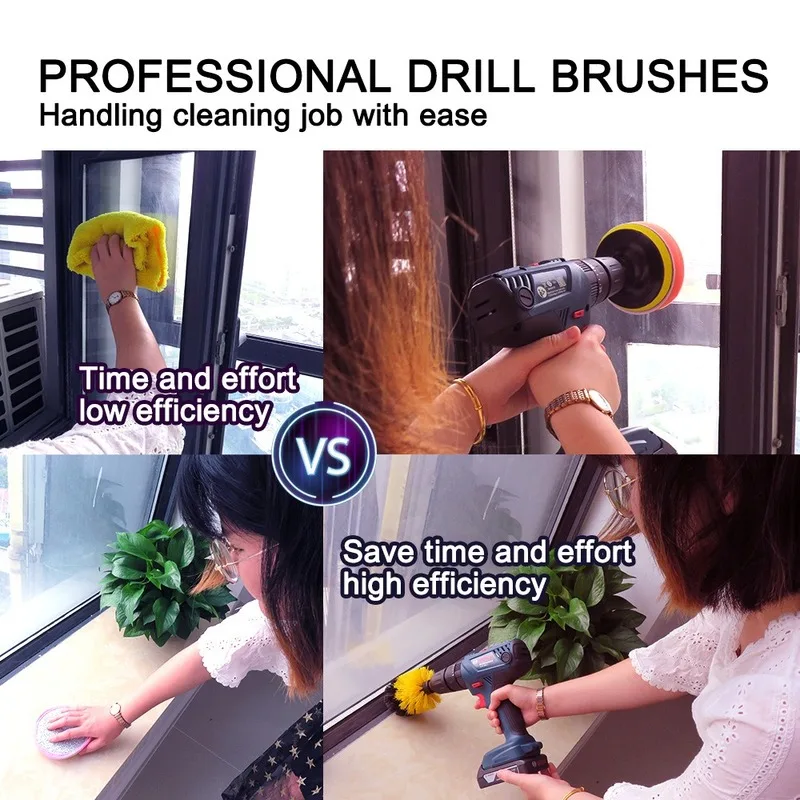 PROFESSIONAL DRILL BRUSHES
Handling cleaning job with ease

Time and effort
low efficiency

VS

Save time and effort
high efficiency