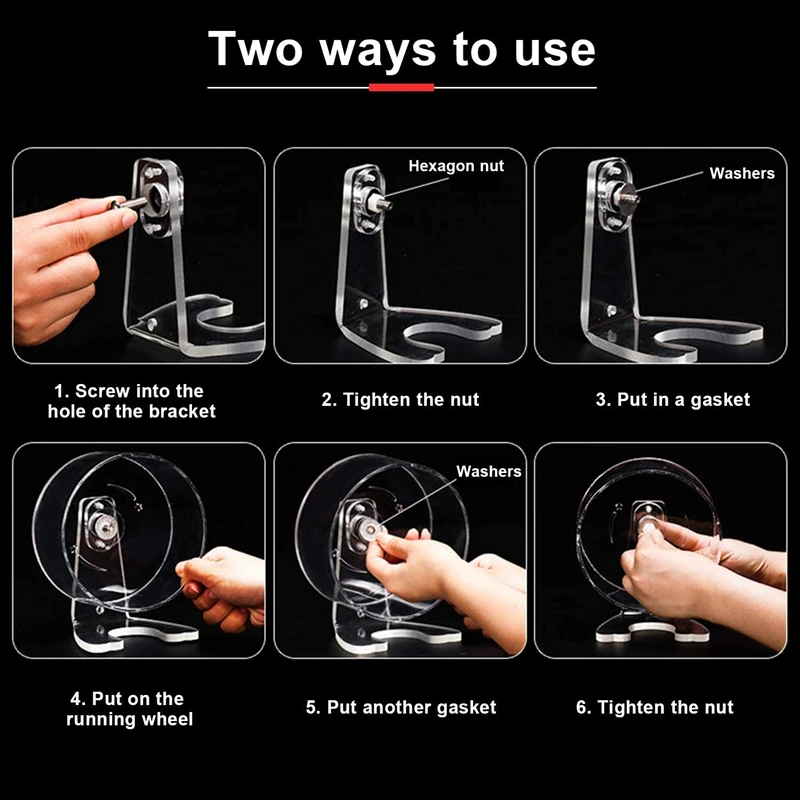 Two ways to use

Hexagon nut

Washers

1. Screw into the hole of the bracket

2. Tighten the nut

3. Put in a gasket

Washers

4. Put on the running wheel

5. Put another gasket

6. Tighten the nut