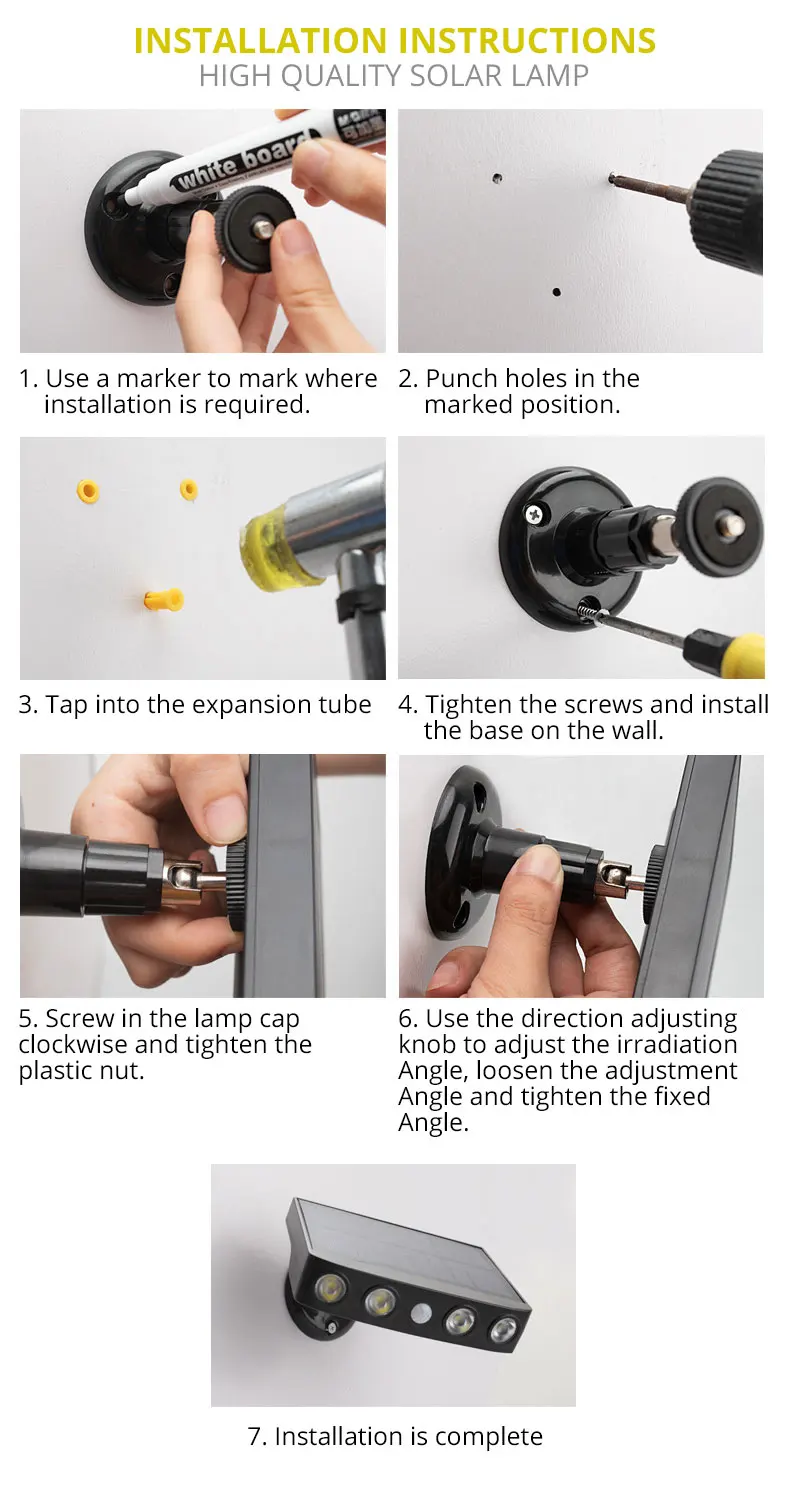 INSTALLATION INSTRUCTIONS
HIGH QUALITY SOLAR LAMP

white board

1. Use a marker to mark where installation is required.

2. Punch holes in the marked position.

3. Tap into the expansion tube

4. Tighten the screws and install the base on the wall.

5. Screw in the lamp cap clockwise and tighten the plastic nut.

6. Use the direction adjusting knob to adjust the irradiation Angle, loosen the adjustment Angle and tighten the fixed Angle.

7. Installation is complete