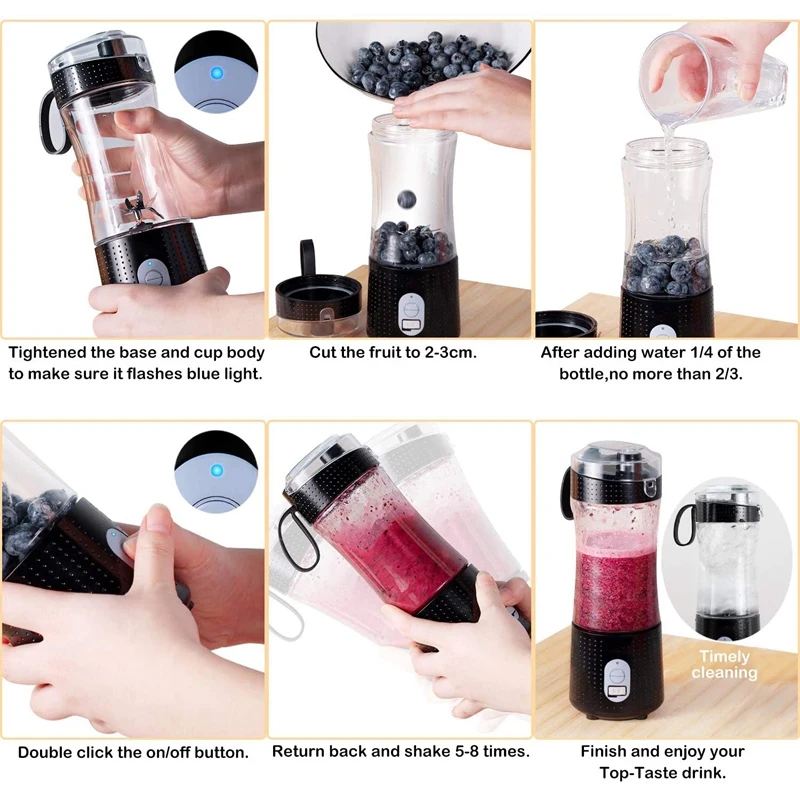 Tightened the base and cup body to make sure it flashes blue light.

Cut the fruit to 2-3cm.

After adding water 1/4 of the bottle,no more than 2/3.

Double click the on/off button.

Return back and shake 5-8 times.

Timely cleaning

Finish and enjoy your Top-Taste drink.