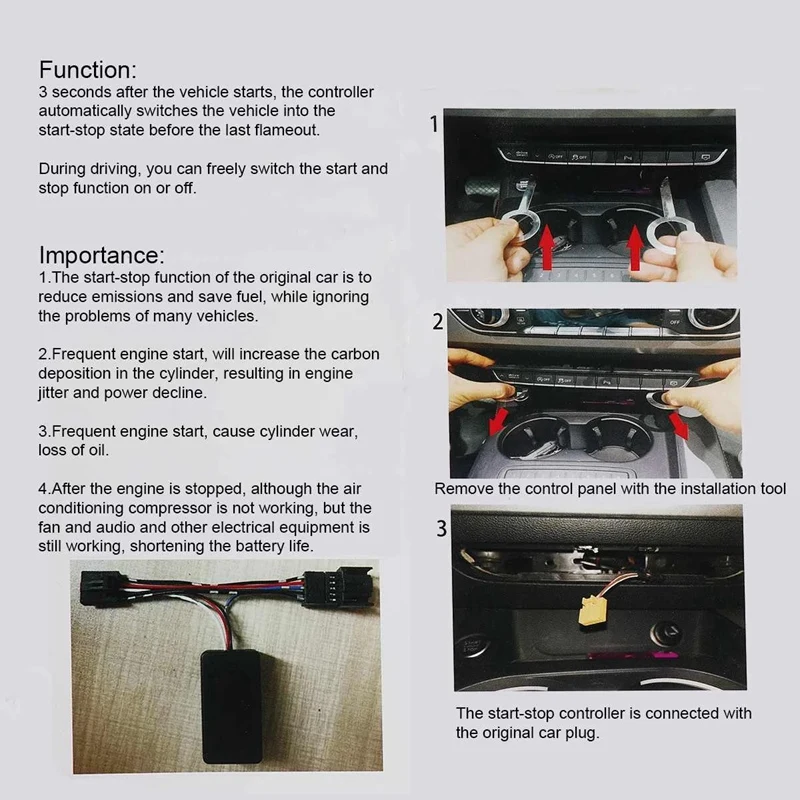 Function:
3 seconds after the vehicle starts, the controller automatically switches the vehicle into the start-stop state before the last flameout.

During driving, you can freely switch the start and stop function on or off.

Importance:
1.The start-stop function of the original car is to reduce emissions and save fuel, while ignoring the problems of many vehicles.

2.Frequent engine start, will increase the carbon deposition in the cylinder, resulting in engine jitter and power decline.

3.Frequent engine start, cause cylinder wear, loss of oil.

4.After the engine is stopped, although the air conditioning compressor is not working, but the fan and audio and other electrical equipment is still working, shortening the battery life.

1

2

Remove the control panel with the installation tool

3

The start-stop controller is connected with the original car plug.