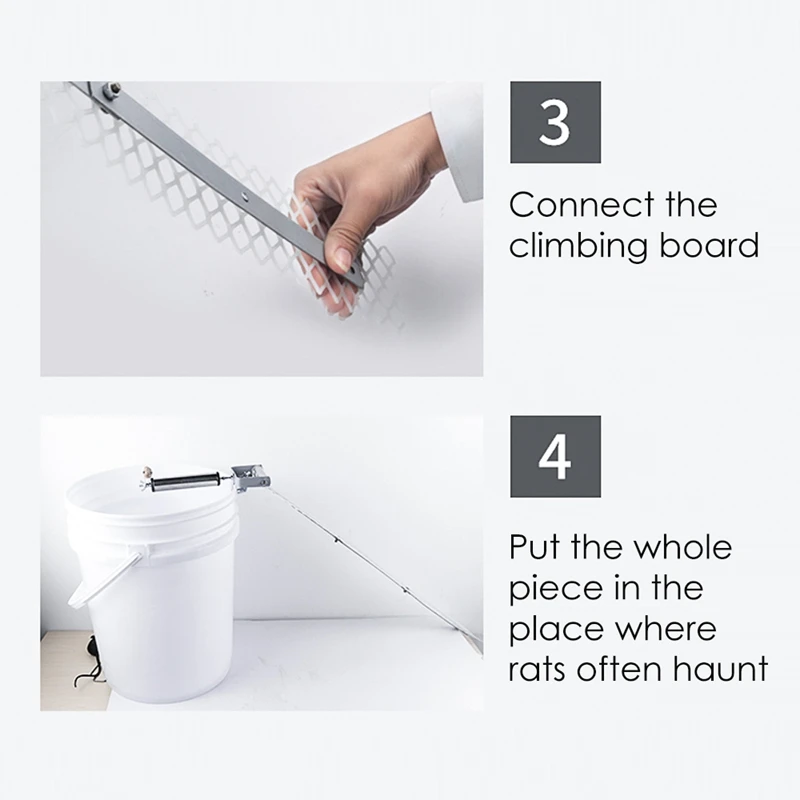 3

Connect the climbing board

4

Put the whole piece in the place where rats often haunt