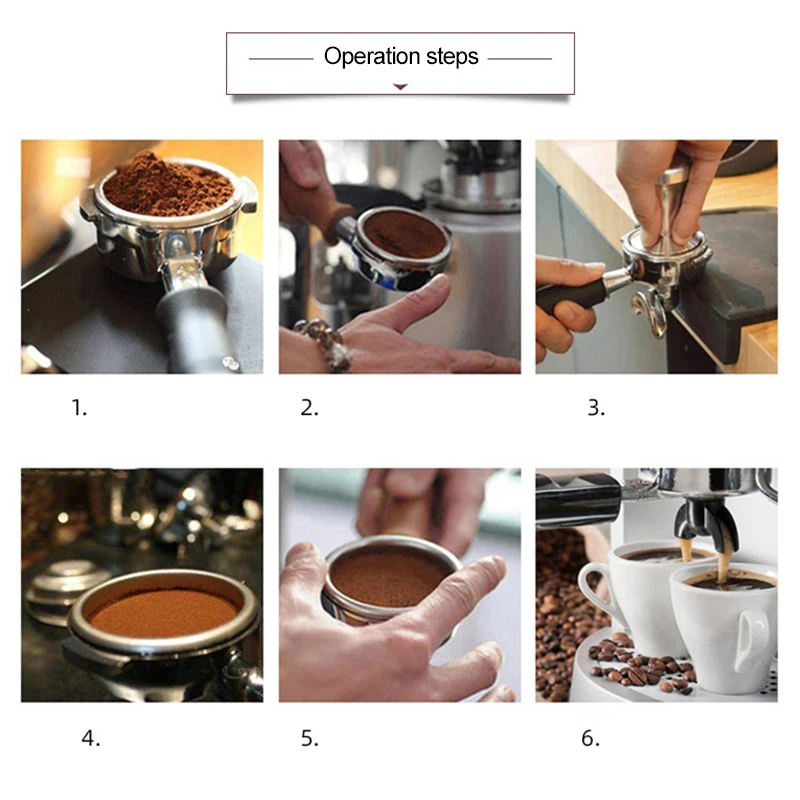 Operation steps

1.

2.

3.

4.

5.

6.