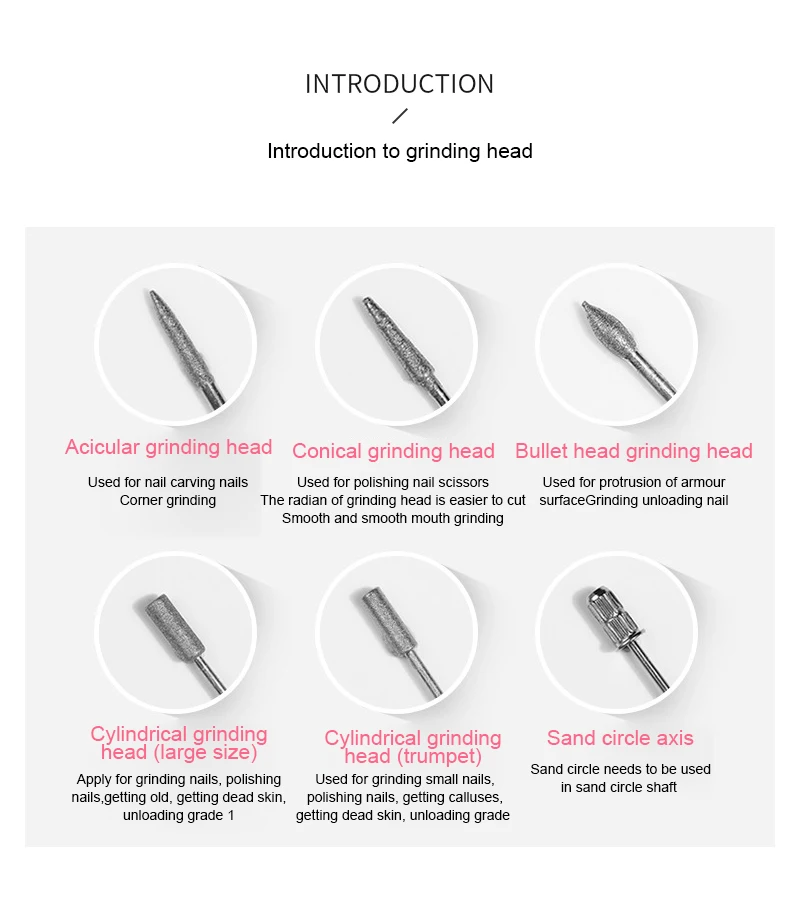 INTRODUCTION

/

Introduction to grinding head

Acicular grinding head

Used for nail carving nails Corner grinding

Conical grinding head

Used for polishing nail scissors The radian of grinding head is easier to cut Smooth and smooth mouth grinding

Bullet head grinding head

Used for protrusion of armour surfaceGrinding unloading nail

Cylindrical grinding head (large size)

Apply for grinding nails, polishing nails,getting old, getting dead skin, unloading grade 1

Cylindrical grinding head (trumpet)

Used for grinding small nails, polishing nails, getting calluses, getting dead skin, unloading grade

Sand circle axis

Sand circle needs to be used in sand circle shaft