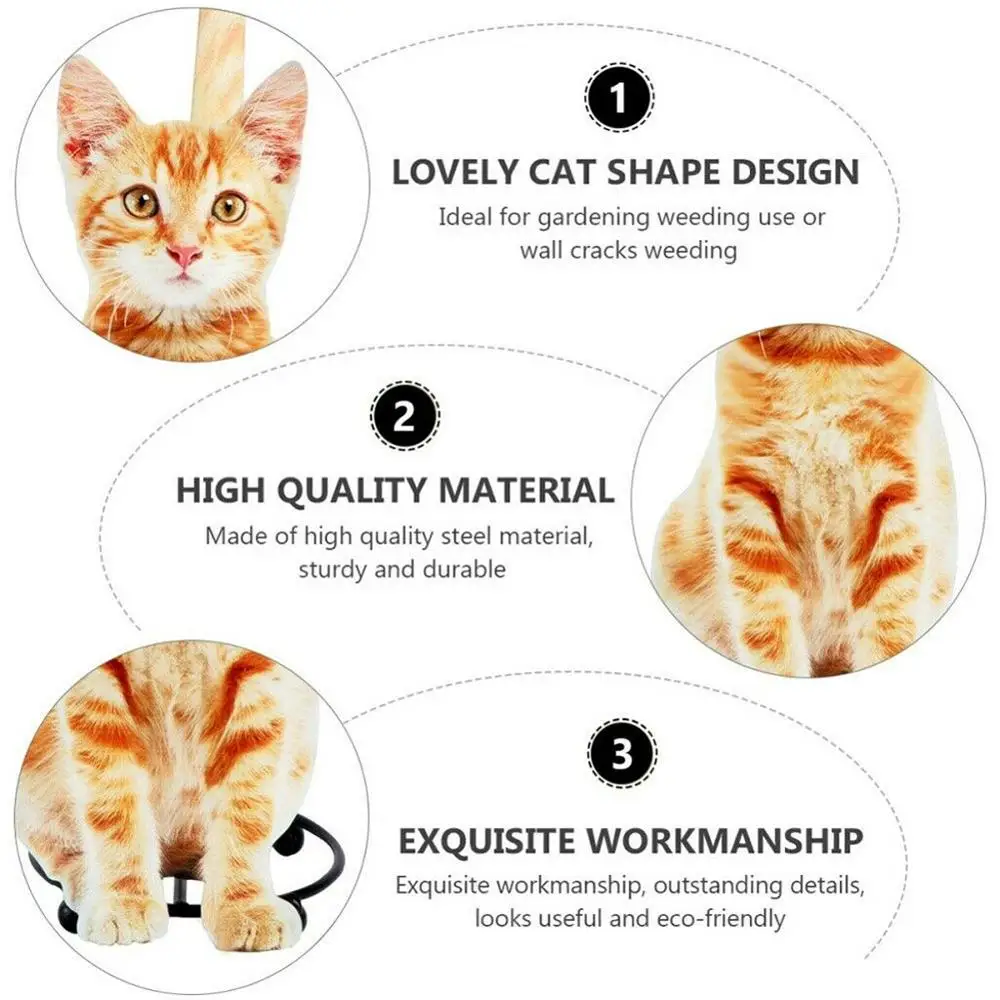 1

LOVELY CAT SHAPE DESIGN

Ideal for gardening weeding use or wall cracks weeding

2

HIGH QUALITY MATERIAL

Made of high quality steel material, sturdy and durable

3

EXQUISITE WORKMANSHIP

Exquisite workmanship, outstanding details, looks useful and eco-friendly