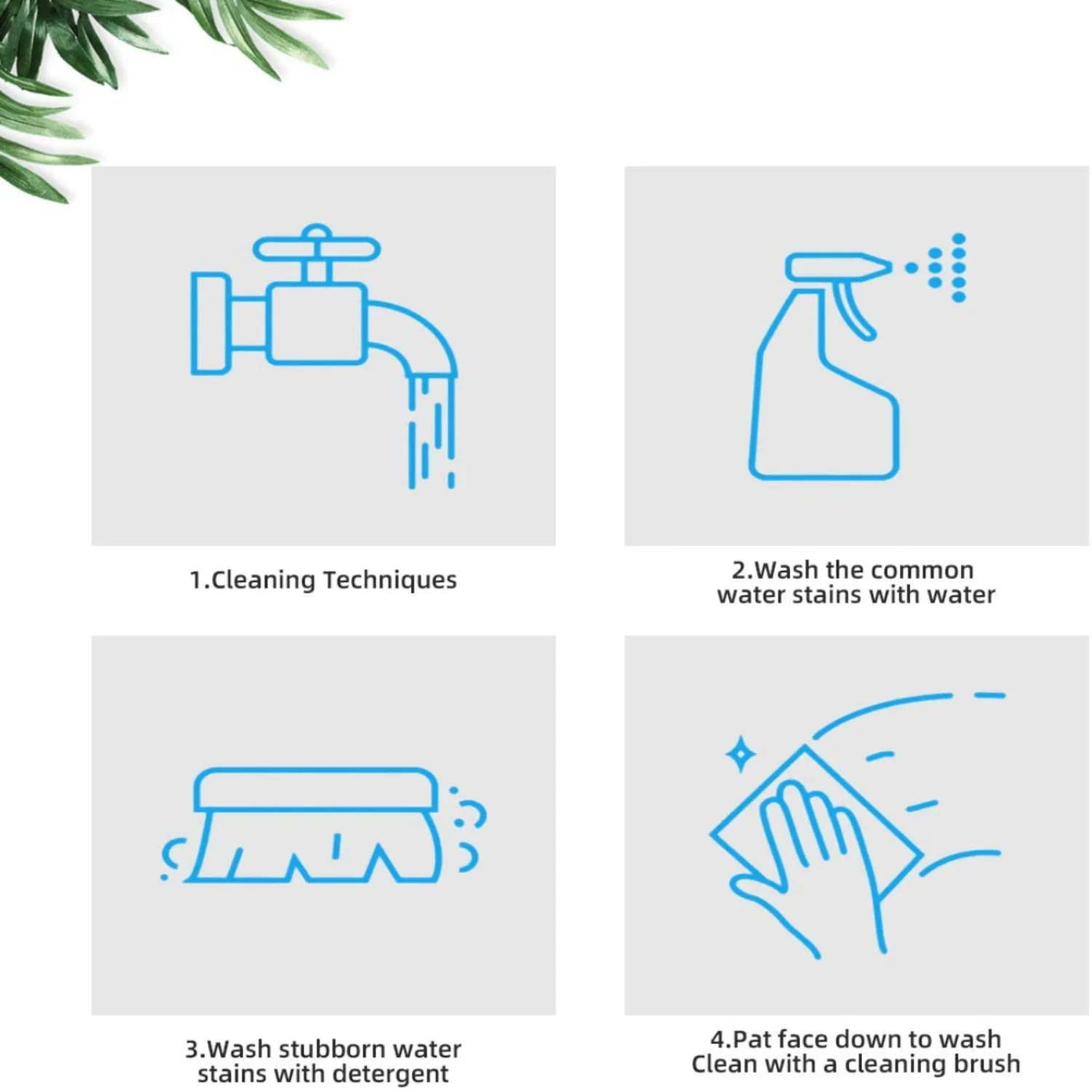 1.Cleaning Techniques

2.Wash the common water stains with water

3.Wash stubborn water stains with detergent

4.Pat face down to wash Clean with a cleaning brush