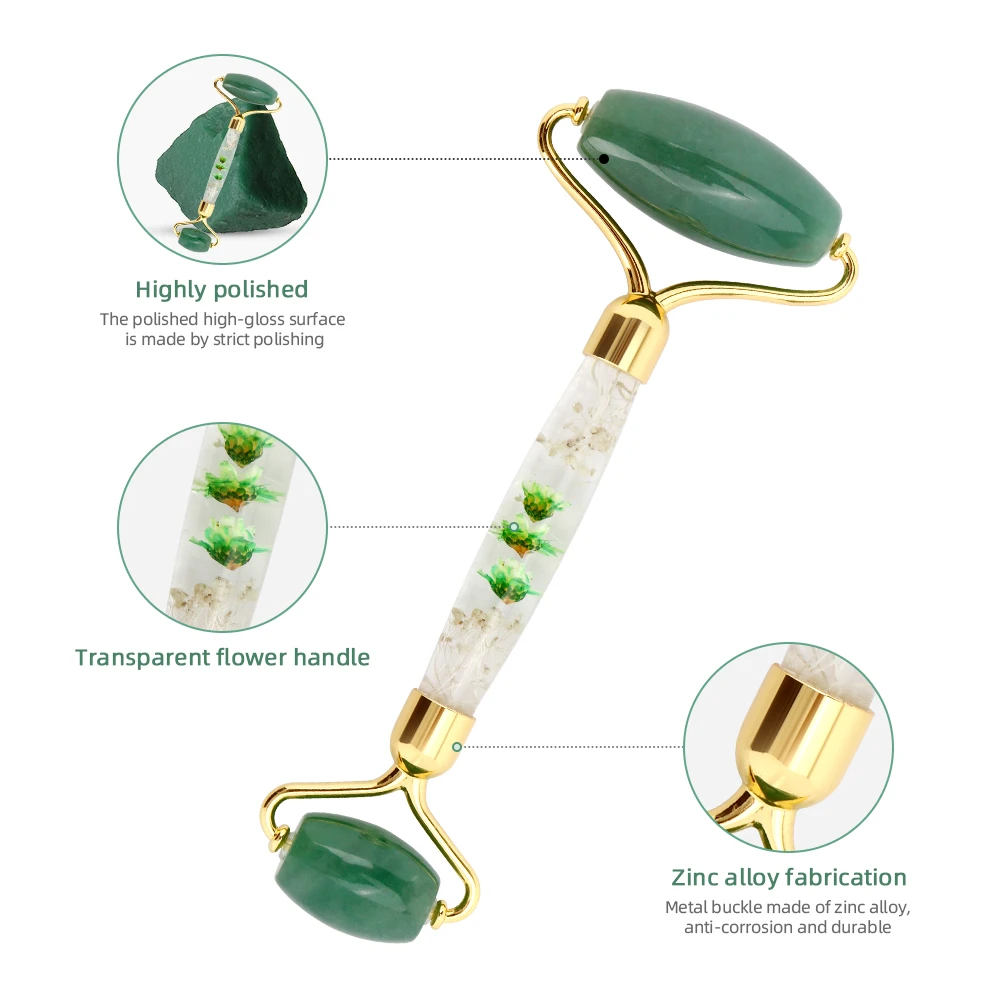 Highly polished
The polished high-gloss surface is made by strict polishing

Transparent flower handle

Zinc alloy fabrication
Metal buckle made of zinc alloy, anti-corrosion and durable