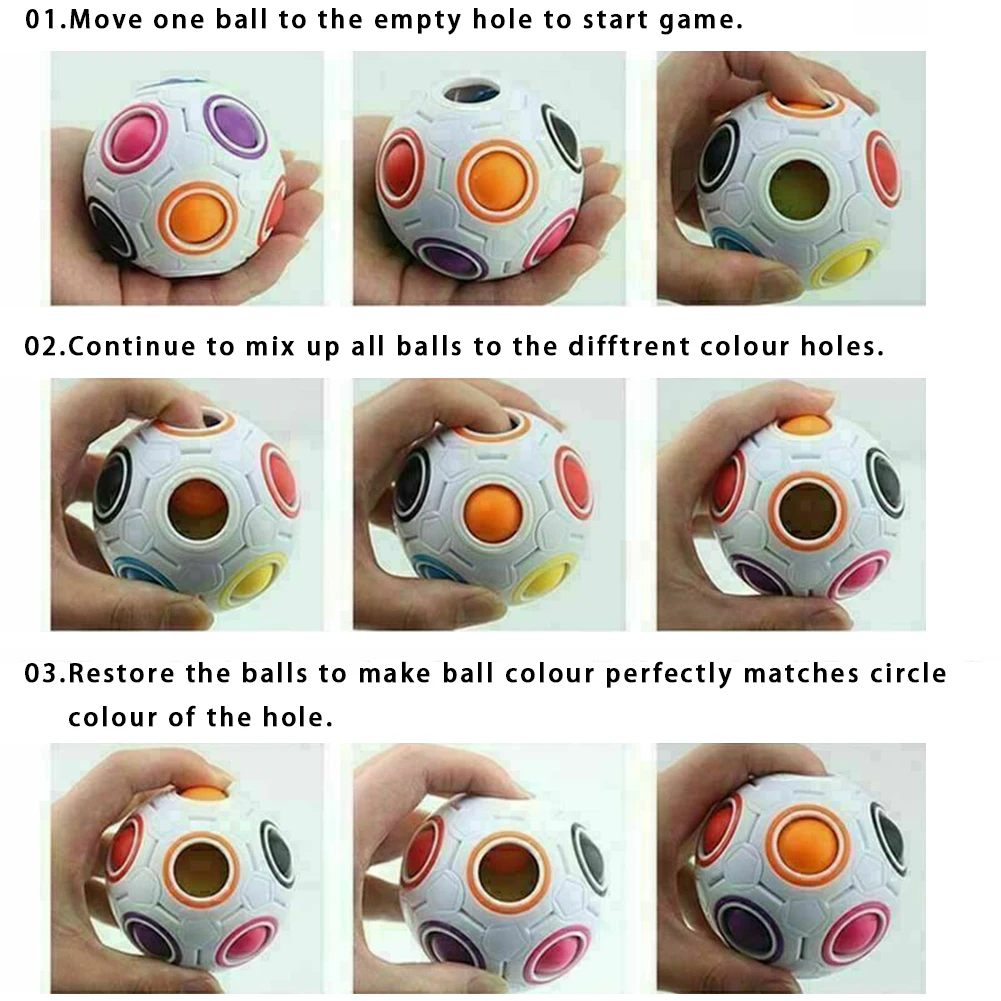 01.Move one ball to the empty hole to start game.

02.Continue to mix up all balls to the difftrent colour holes.

03.Restore the balls to make ball colour perfectly matches circle colour of the hole.