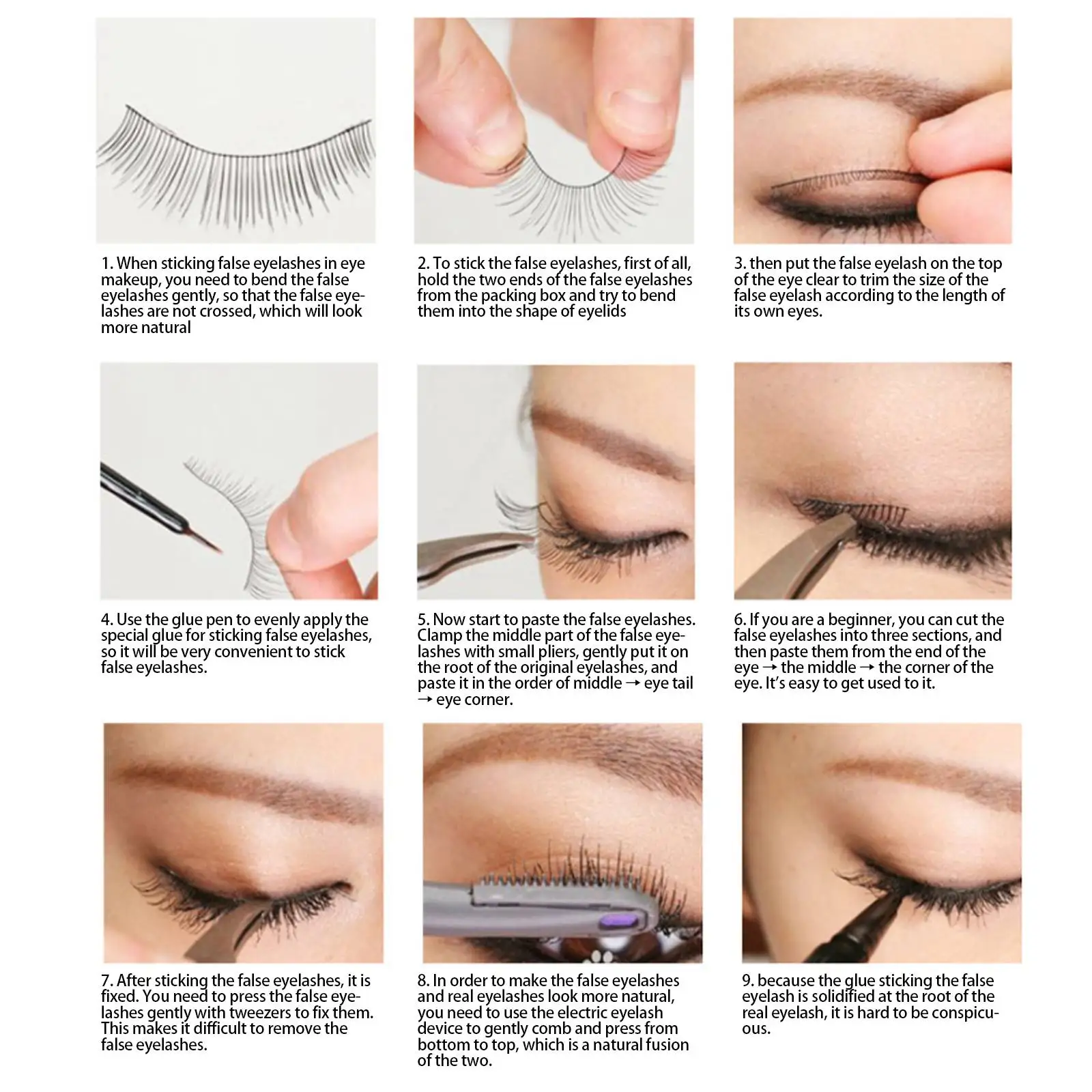 1. When sticking false eyelashes in eye makeup, you need to bend the false eyelashes gently, so that the false eyelashes are not crossed, which will look more natural

2. To stick the false eyelashes, first of all, hold the two ends of the false eyelashes from the packing box and try to bend them into the shape of eyelids

3. then put the false eyelash on the top of the eye clear to trim the size of the false eyelash according to the length of its own eyes.

4. Use the glue pen to evenly apply the special glue for sticking false eyelashes, so it will be very convenient to stick false eyelashes.

5. Now start to paste the false eyelashes. Clamp the middle part of the false eyelashes with small pliers, gently put it on the root of the original eyelashes, and paste it in the order of middle → eye tail → eye corner.

6. If you are a beginner, you can cut the false eyelashes into three sections, and then paste them from the end of the eye → the middle → the corner of the eye. It's easy to get used to it.

7. After sticking the false eyelashes, it is fixed. You need to press the false eyelashes gently with tweezers to fix them. This makes it difficult to remove the false eyelashes.

8. In order to make the false eyelashes and real eyelashes look more natural, you need to use the electric eyelash device to gently comb and press from bottom to top, which is a natural fusion of the two.

9. because the glue sticking the false eyelash is solidified at the root of the real eyelash, it is hard to be conspicuous.