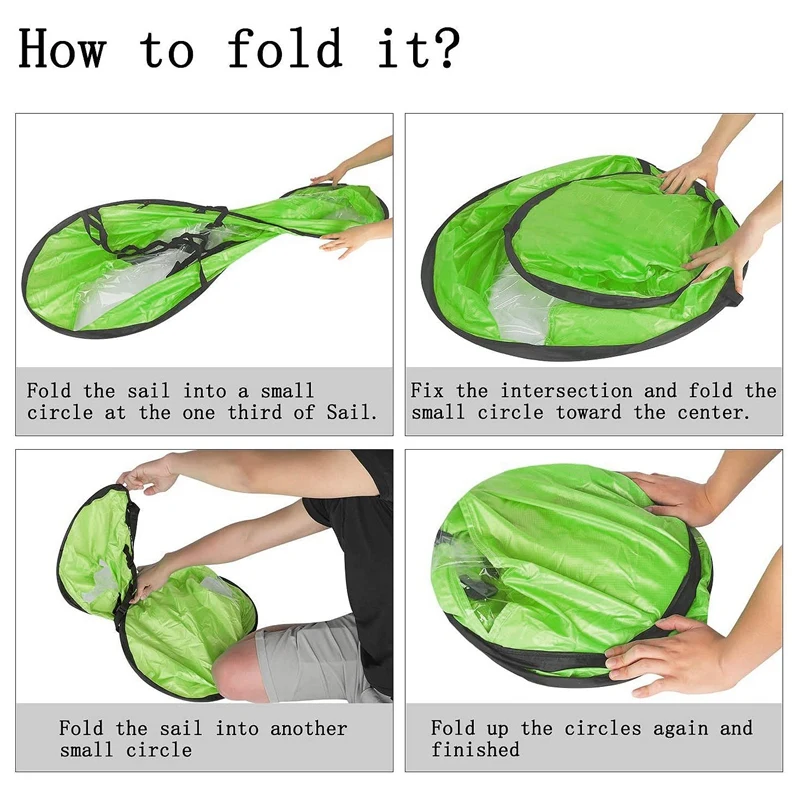 How to fold it?

Fold the sail into a small circle at the one third of Sail.

Fix the intersection and fold the small circle toward the center.

Fold the sail into another small circle

Fold up the circles again and finished