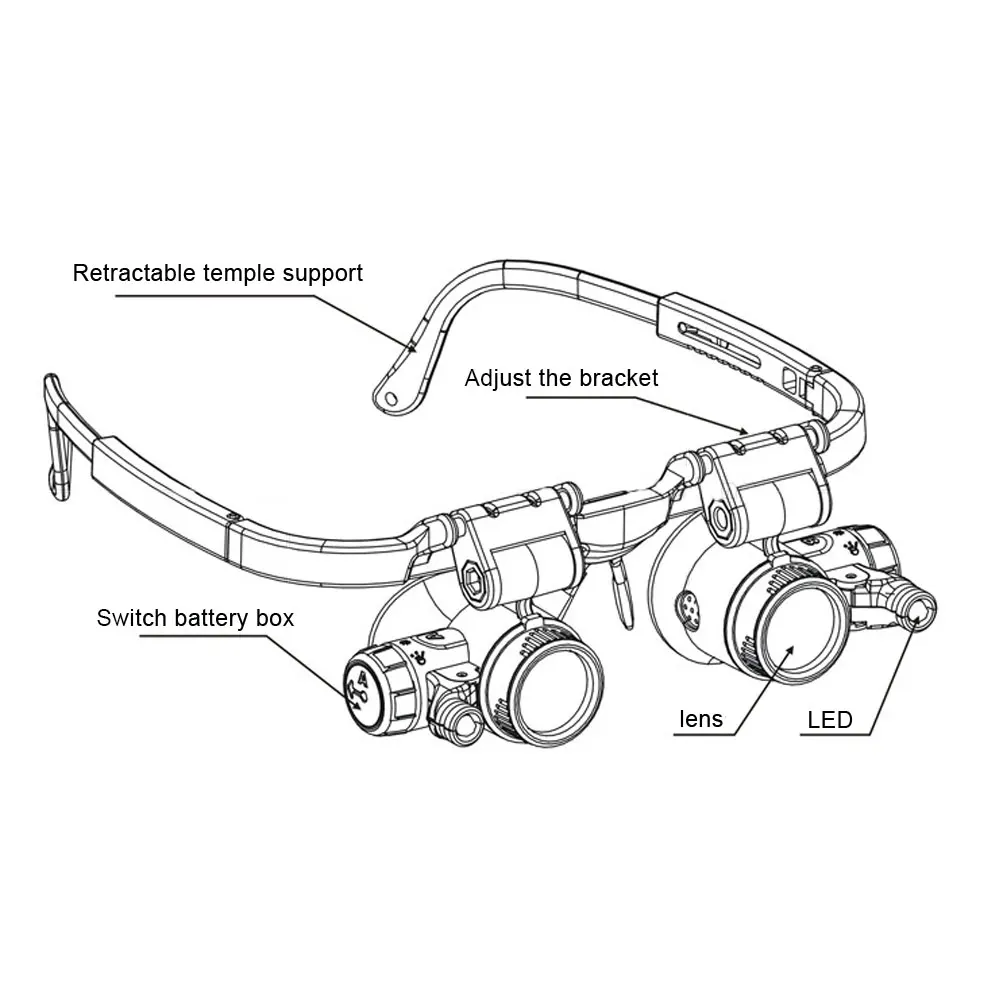 Retractable temple support

Adjust the bracket

Switch battery box

lens

LED