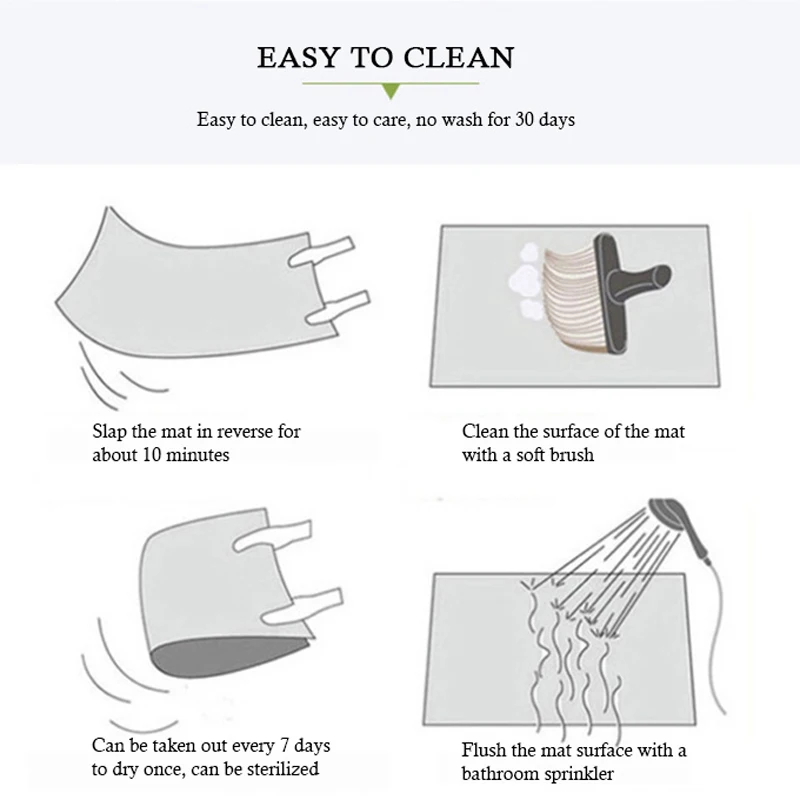 EASY TO CLEAN

Easy to clean, easy to care, no wash for 30 days

Slap the mat in reverse for about 10 minutes

Clean the surface of the mat with a soft brush

Can be taken out every 7 days to dry once, can be sterilized

Flush the mat surface with a bathroom sprinkler