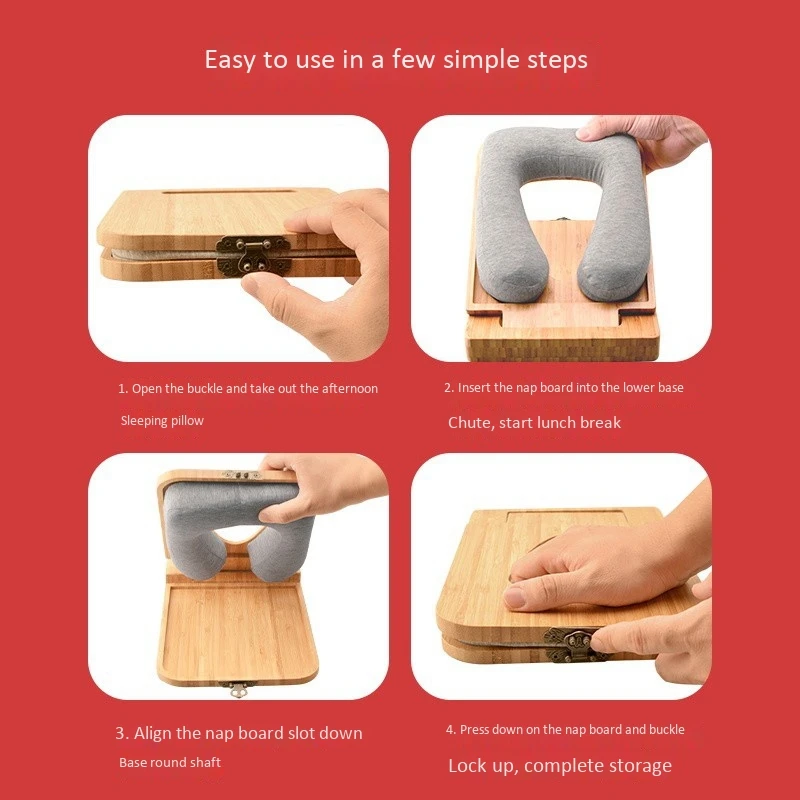 Easy to use in a few simple steps

1. Open the buckle and take out the afternoon

Sleeping pillow

2. Insert the nap board into the lower base

Chute, start lunch break

3. Align the nap board slot down

Base round shaft

4. Press down on the nap board and buckle

Lock up, complete storage