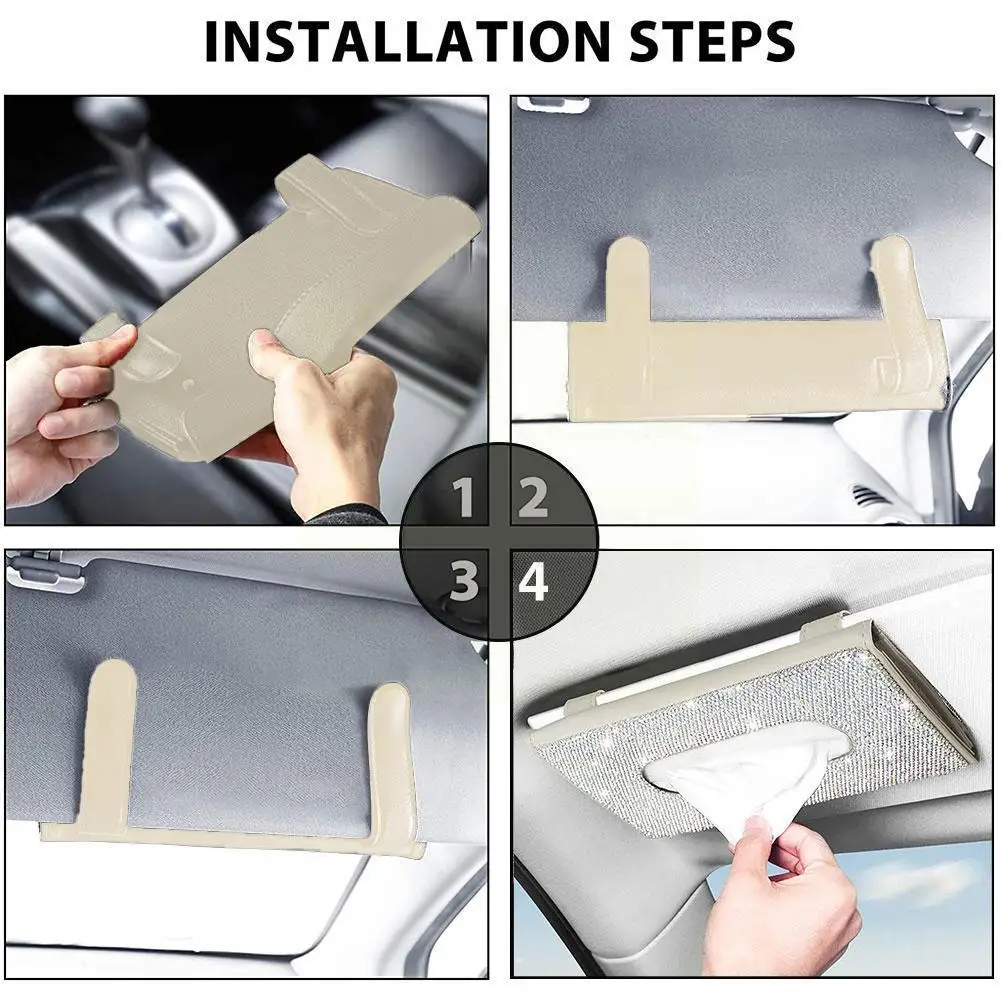 INSTALLATION STEPS

1
2
3
4