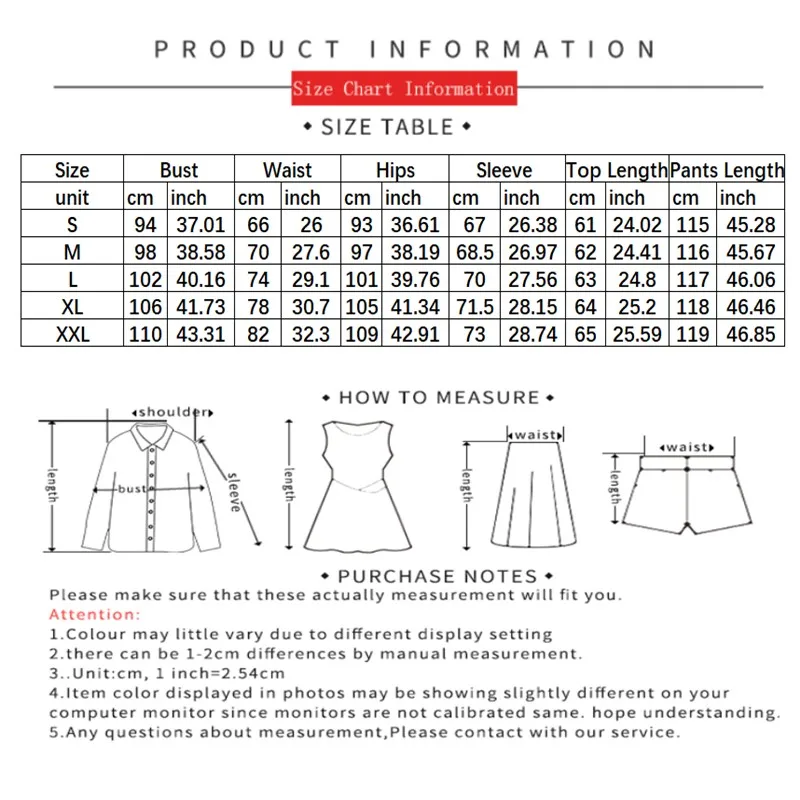 PRODUCT INFORMATION

Size Chart Information

• SIZE TABLE •

| Size | Bust | | Waist | | Hips | | Sleeve | | Top Length | | Pants Length | |
|---|---|---|---|---|---|---|---|---|---|---|---|---|
| unit | cm | inch | cm | inch | cm | inch | cm | inch | cm | inch | cm | inch |
| S | 94 | 37.01 | 66 | 26 | 93 | 36.61 | 67 | 26.38 | 61 | 24.02 | 115 | 45.28 |
| M | 98 | 38.58 | 70 | 27.6 | 97 | 38.19 | 68.5 | 26.97 | 62 | 24.41 | 116 | 45.67 |
| L | 102 | 40.16 | 74 | 29.1 | 101 | 39.76 | 70 | 27.56 | 63 | 24.8 | 117 | 46.06 |
| XL | 106 | 41.73 | 78 | 30.7 | 105 | 41.34 | 71.5 | 28.15 | 64 | 25.2 | 118 | 46.46 |
| XXL | 110 | 43.31 | 82 | 32.3 | 109 | 42.91 | 73 | 28.74 | 65 | 25.59 | 119 | 46.85 |

• HOW TO MEASURE •

shoulder
length
bust
sleeve
length
waist
length
waist
length

• PURCHASE NOTES •

Please make sure that these actually measurement will fit you.
Attention:
1.Colour may little vary due to different display setting
2.there can be 1-2cm differences by manual measurement.
3..Unit:cm, 1 inch=2.54cm
4.Item color displayed in photos may be showing slightly different on your computer monitor since monitors are not calibrated same. hope understanding.
5.Any questions about measurement,Please contact with our service.