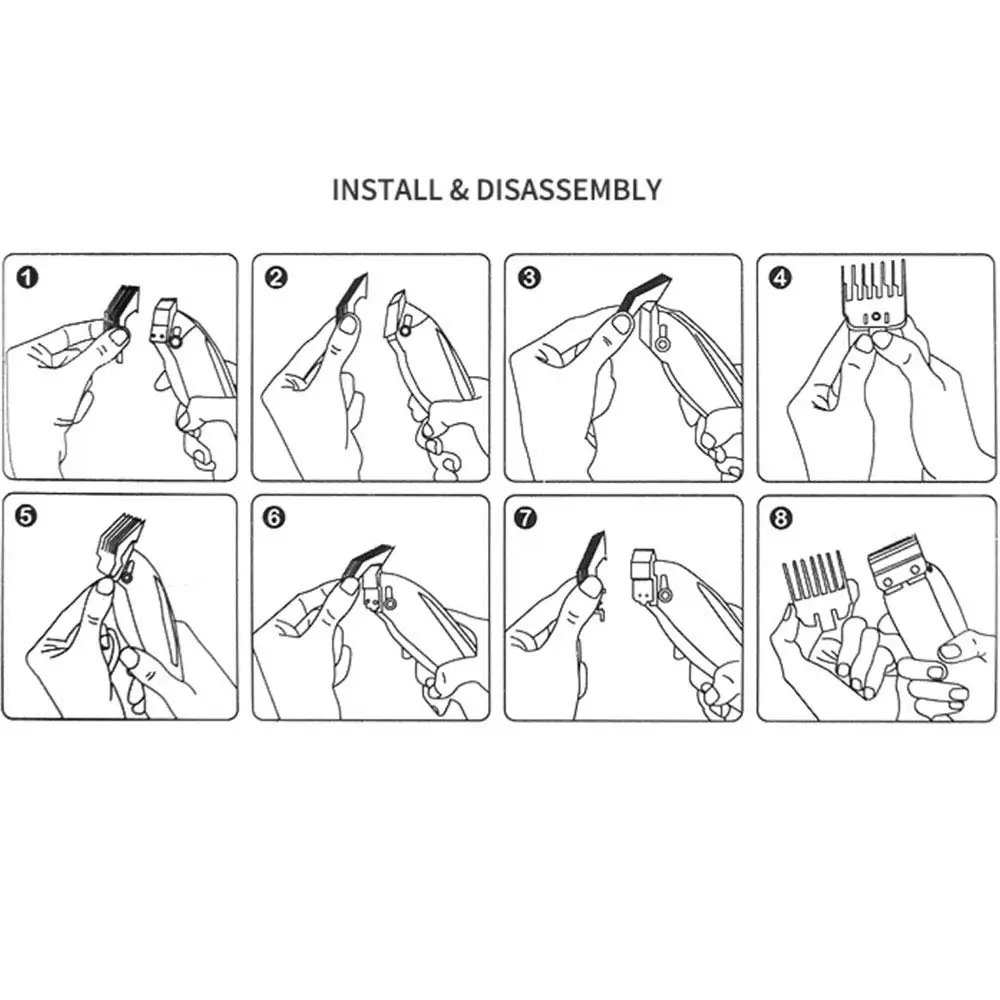 INSTALL & DISASSEMBLY

1

2

3

4

5

6

7

8