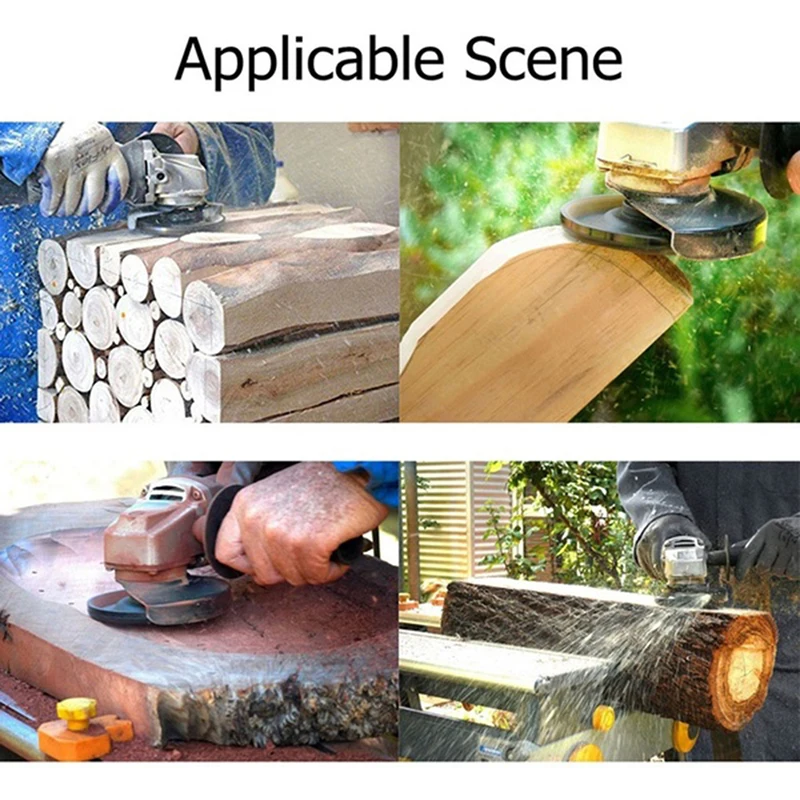 Applicable Scene