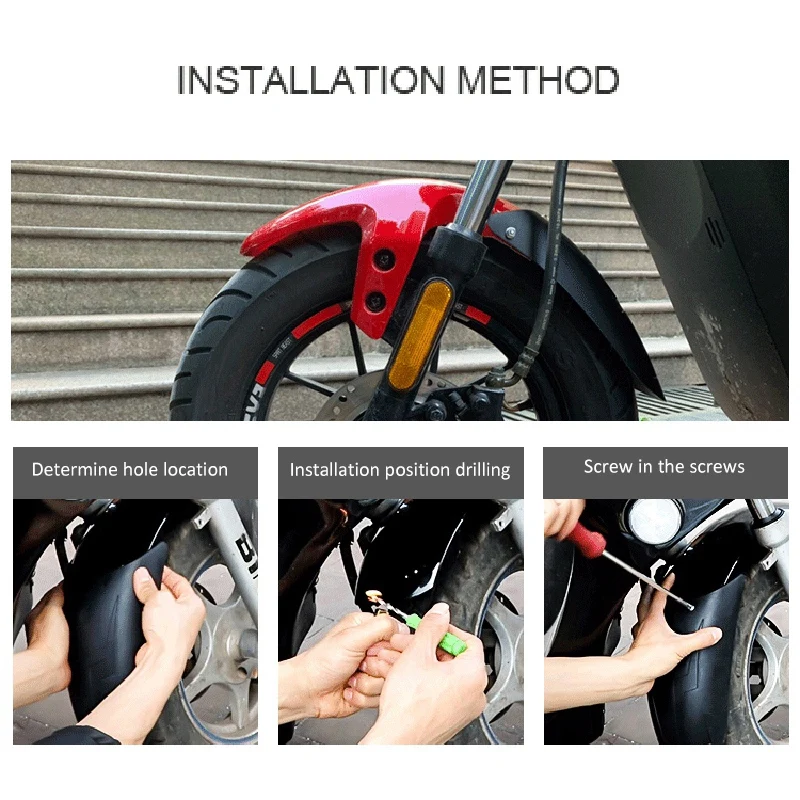 INSTALLATION METHOD

Determine hole location

Installation position drilling

Screw in the screws