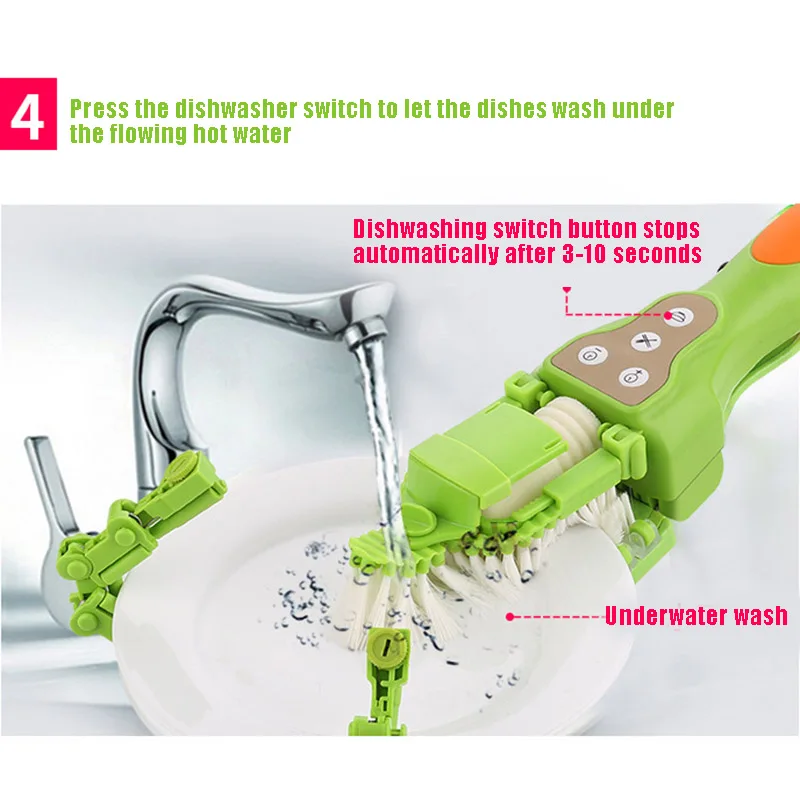 4 Press the dishwasher switch to let the dishes wash under the flowing hot water

Dishwashing switch button stops automatically after 3-10 seconds

Underwater wash