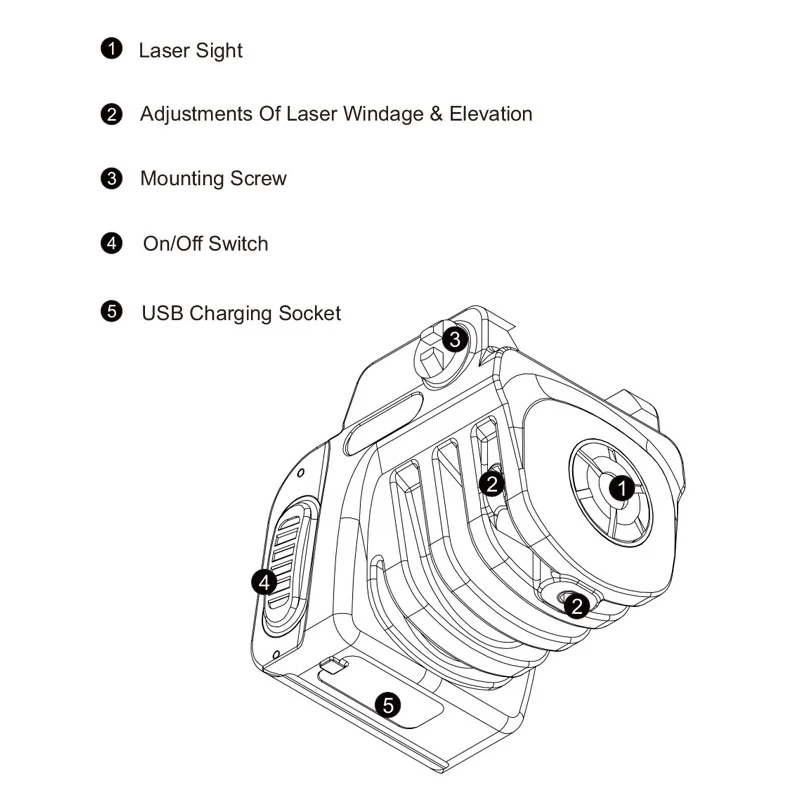 1 Laser Sight

2 Adjustments Of Laser Windage & Elevation

3 Mounting Screw

4 On/Off Switch

5 USB Charging Socket

3

2

1

4

2

5