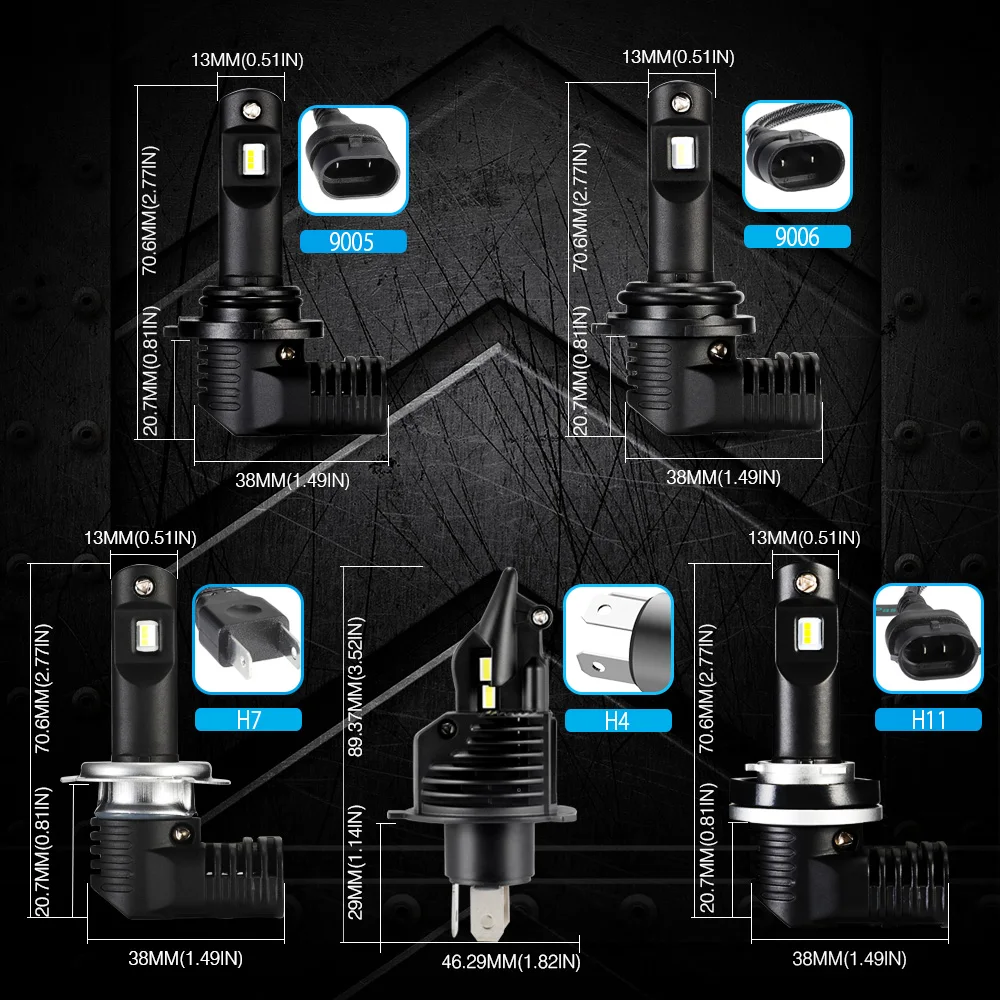 13MM(0.51IN)
70.6MM(2.77IN)
20.7MM(0.81IN)
38MM(1.49IN)
9005

13MM(0.51IN)
70.6MM(2.77IN)
20.7MM(0.81IN)
38MM(1.49IN)
9006

13MM(0.51IN)
70.6MM(2.77IN)
20.7MM(0.81IN)
38MM(1.49IN)
H7

89.37MM(3.52IN)
29MM(1.14IN)
46.29MM(1.82IN)
H4

13MM(0.51IN)
70.6MM(2.77IN)
20.7MM(0.81IN)
38MM(1.49IN)
H11