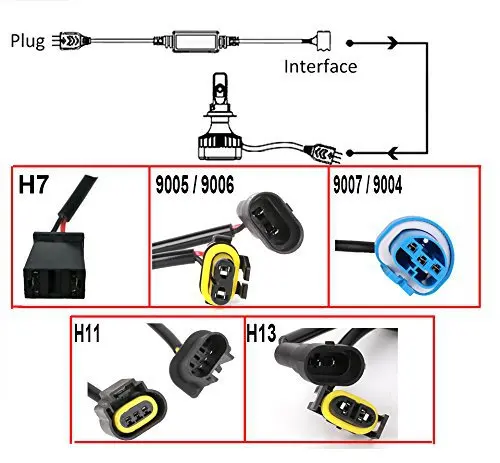 Plug

Interface

H7

9005 / 9006

9007 / 9004

H11

H13