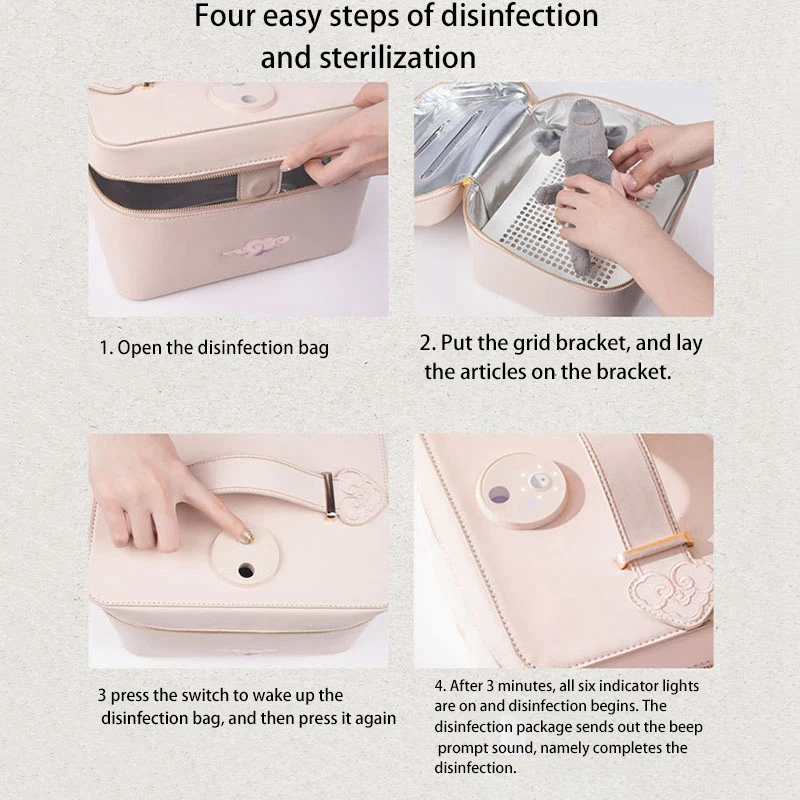 Four easy steps of disinfection and sterilization

1. Open the disinfection bag

2. Put the grid bracket, and lay the articles on the bracket.

3 press the switch to wake up the disinfection bag, and then press it again

4. After 3 minutes, all six indicator lights are on and disinfection begins. The disinfection package sends out the beep prompt sound, namely completes the disinfection.