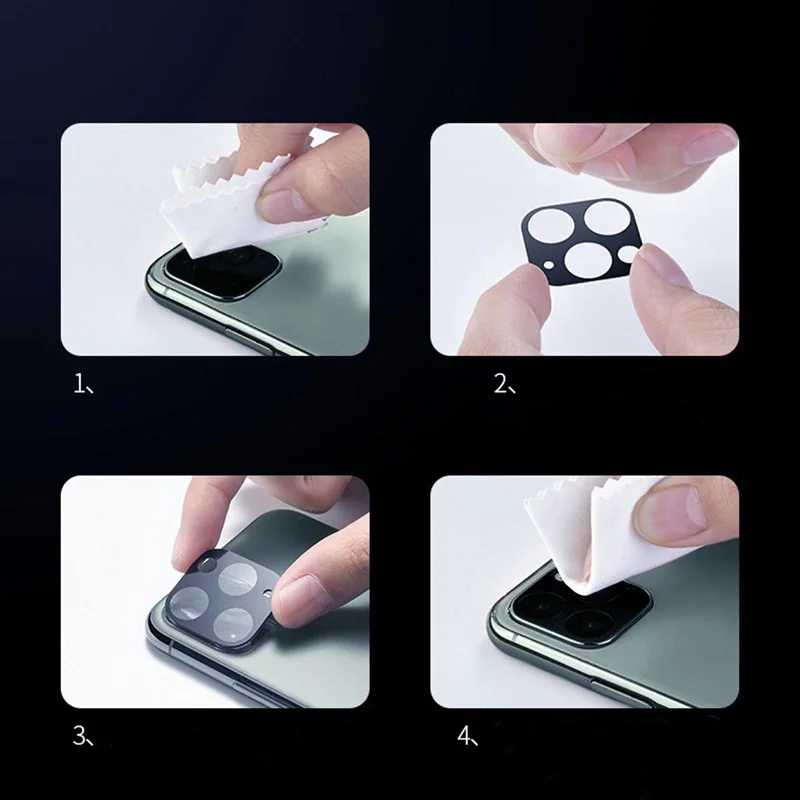 1、

2、

3、

4、