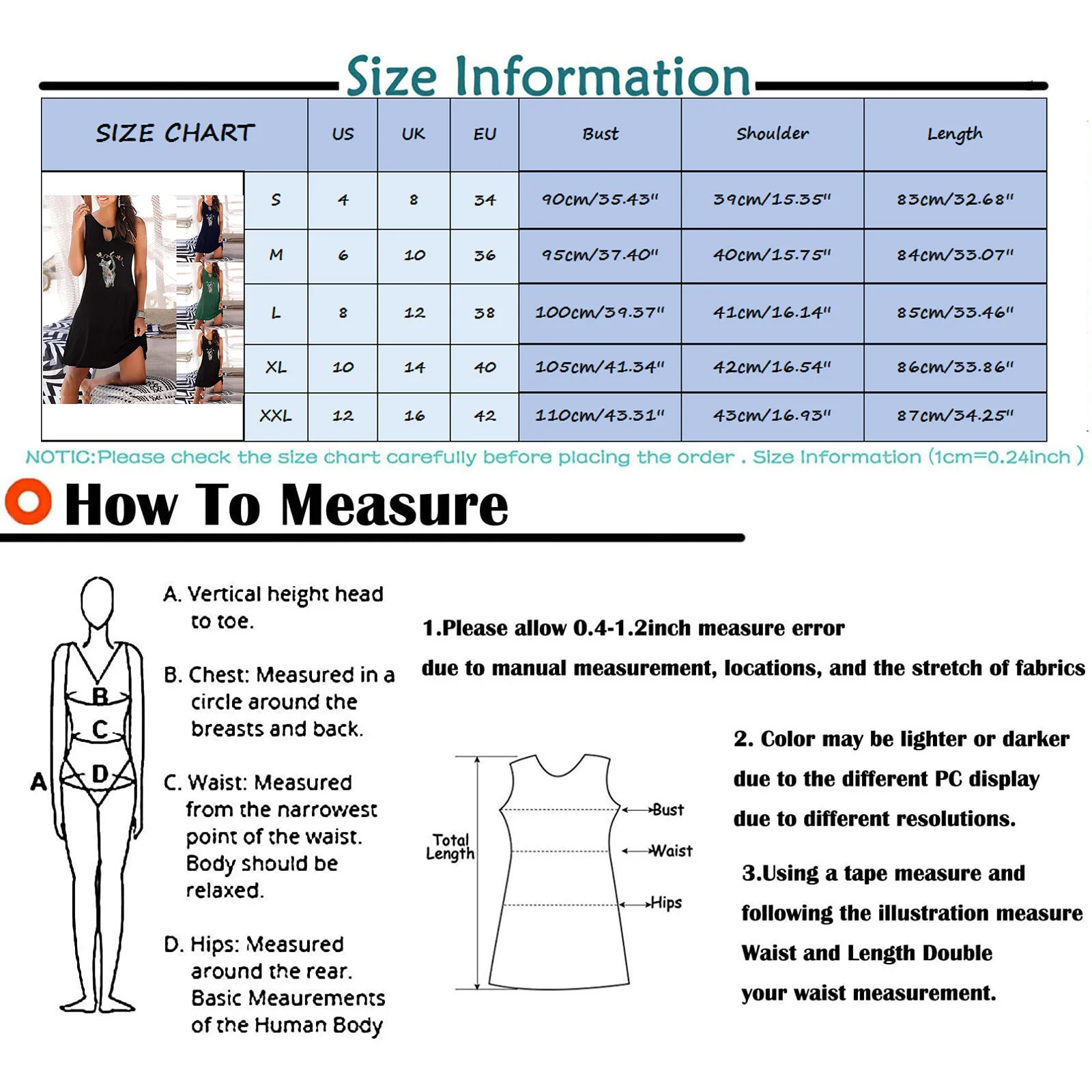 Size Information

| SIZE CHART | US | UK | EU | Bust | Shoulder | Length |
|---|---|---|---|---|---|---|
| S | 4 | 8 | 34 | 90cm/35.43" | 39cm/15.35" | 83cm/32.68" |
| M | 6 | 10 | 36 | 95cm/37.40" | 40cm/15.75" | 84cm/33.07" |
| L | 8 | 12 | 38 | 100cm/39.37" | 41cm/16.14" | 85cm/33.46" |
| XL | 10 | 14 | 40 | 105cm/41.34" | 42cm/16.54" | 86cm/33.86" |
| XXL | 12 | 16 | 42 | 110cm/43.31" | 43cm/16.93" | 87cm/34.25" |

NOTIC:Please check the size chart carefully before placing the order . Size Information (1cm=0.24inch )

How To Measure

A
B
C
D

A. Vertical height head to toe.

B. Chest: Measured in a circle around the breasts and back.

C. Waist: Measured from the narrowest point of the waist. Body should be relaxed.

D. Hips: Measured around the rear. Basic Meaurements of the Human Body

1.Please allow 0.4-1.2inch measure error due to manual measurement, locations, and the stretch of fabrics

Total Length
Bust
Waist
Hips

2. Color may be lighter or darker due to the different PC display due to different resolutions.

3.Using a tape measure and following the illustration measure Waist and Length Double your waist measurement.