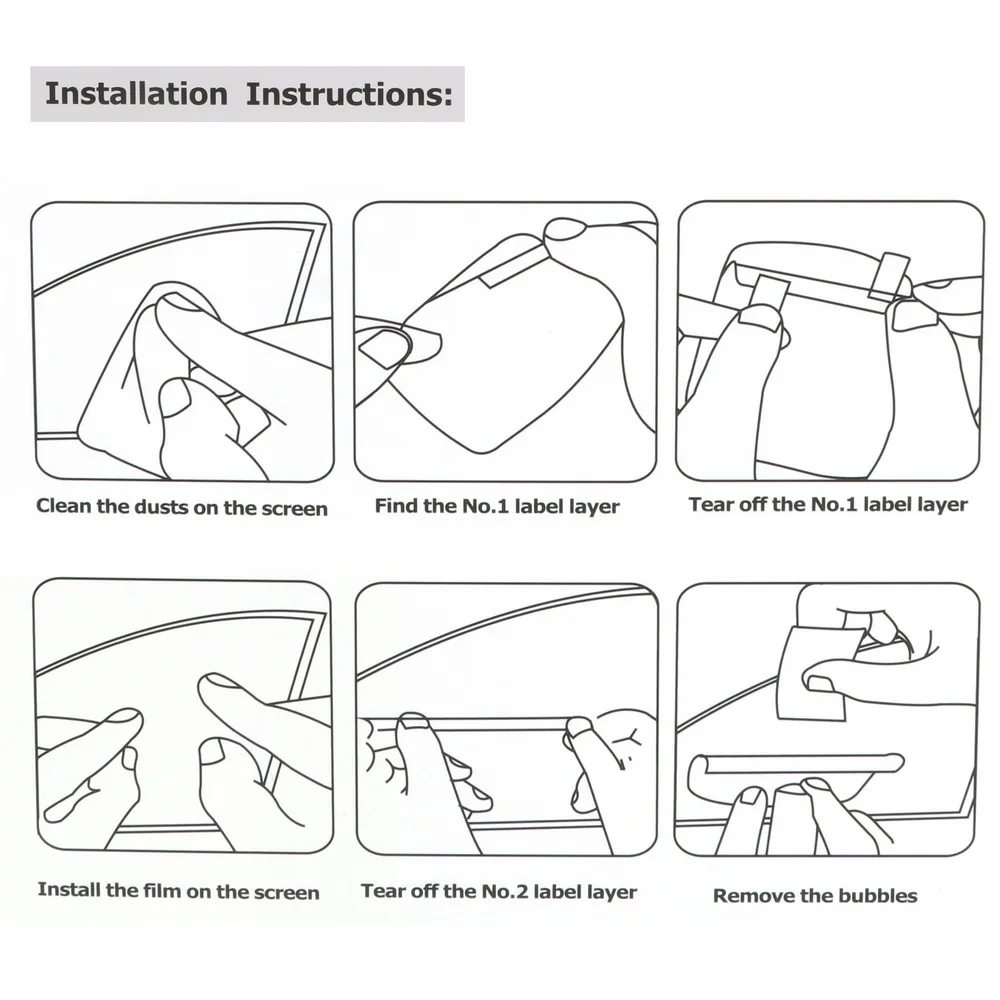 Installation Instructions:

Clean the dusts on the screen

Find the No.1 label layer

Tear off the No.1 label layer

Install the film on the screen

Tear off the No.2 label layer

Remove the bubbles