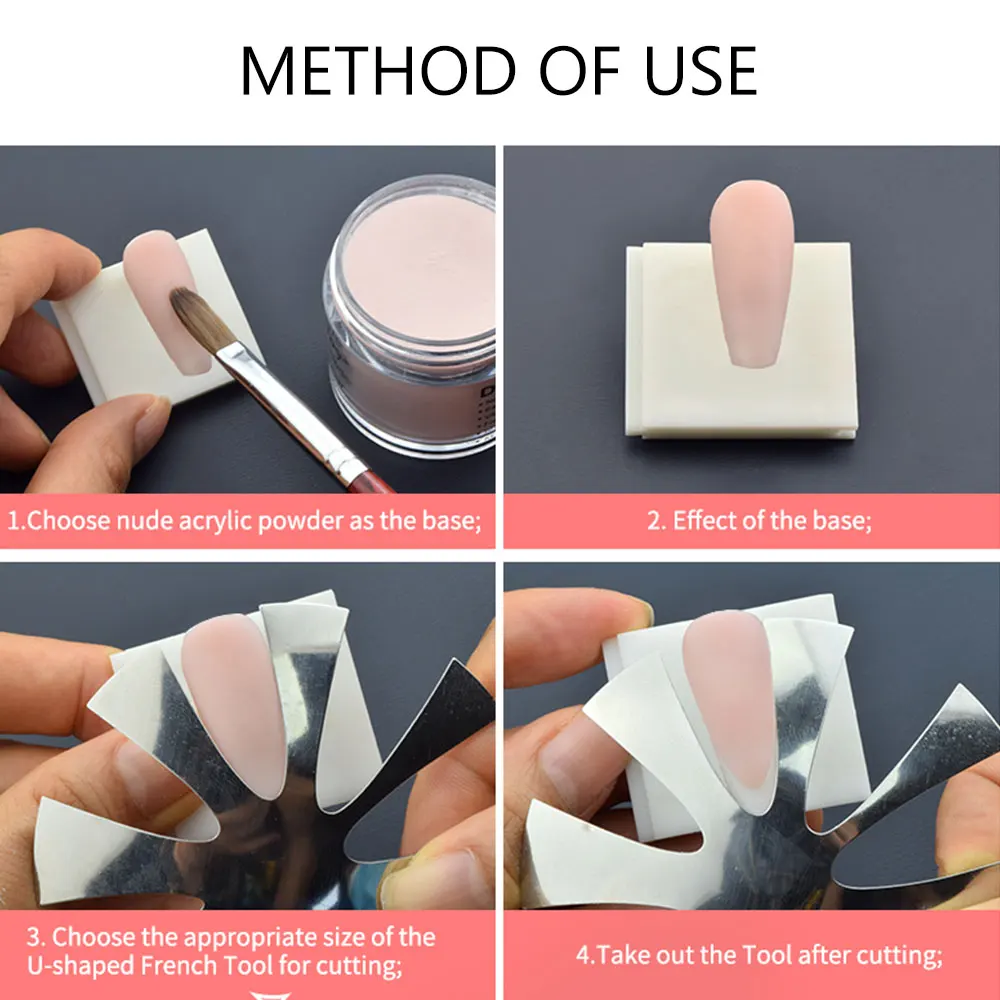 METHOD OF USE

1.Choose nude acrylic powder as the base;

2. Effect of the base;

3. Choose the appropriate size of the U-shaped French Tool for cutting;

4.Take out the Tool after cutting;