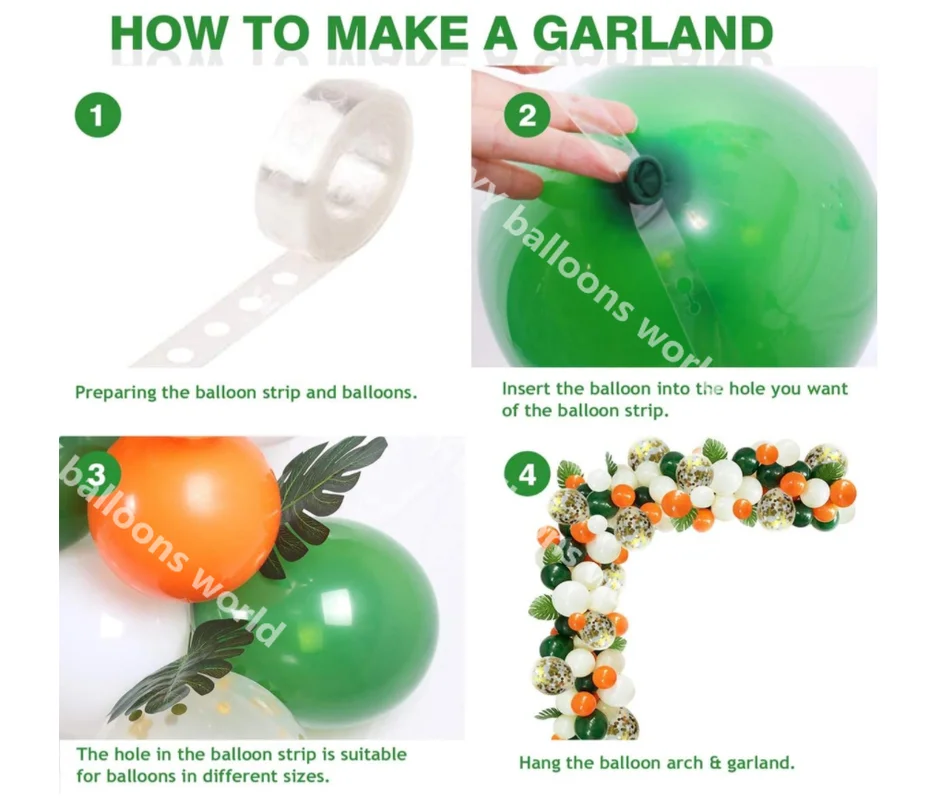 HOW TO MAKE A GARLAND

1

Preparing the balloon strip and balloons.

2

balloons world

Insert the balloon into the hole you want of the balloon strip.

3

balloons world

The hole in the balloon strip is suitable for balloons in different sizes.

4

Hang the balloon arch & garland.