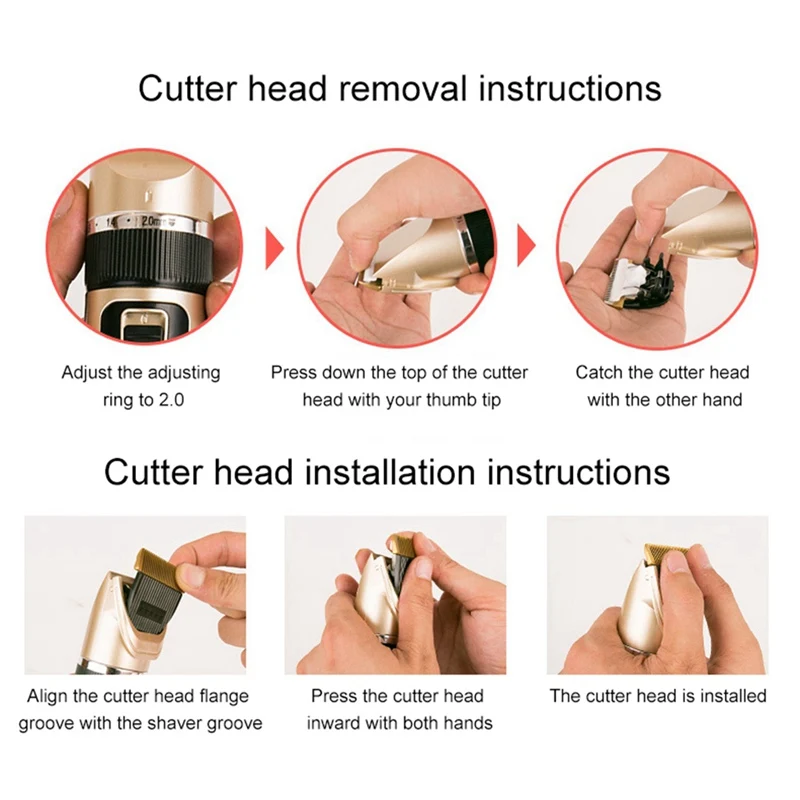 Cutter head removal instructions

1.4 2.0mm

Adjust the adjusting ring to 2.0

Press down the top of the cutter head with your thumb tip

Catch the cutter head with the other hand

Cutter head installation instructions

Align the cutter head flange groove with the shaver groove

Press the cutter head inward with both hands

The cutter head is installed