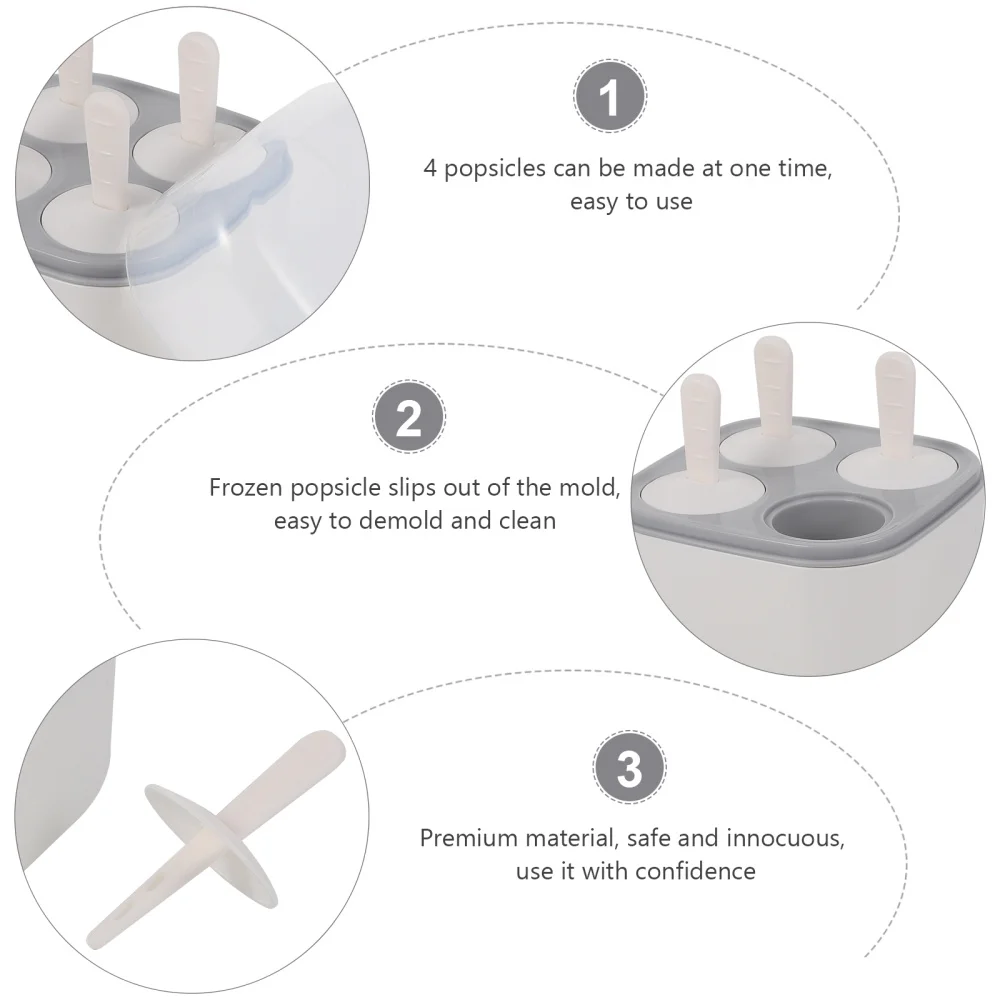 1

4 popsicles can be made at one time, easy to use

2

Frozen popsicle slips out of the mold, easy to demold and clean

3

Premium material, safe and innocuous, use it with confidence