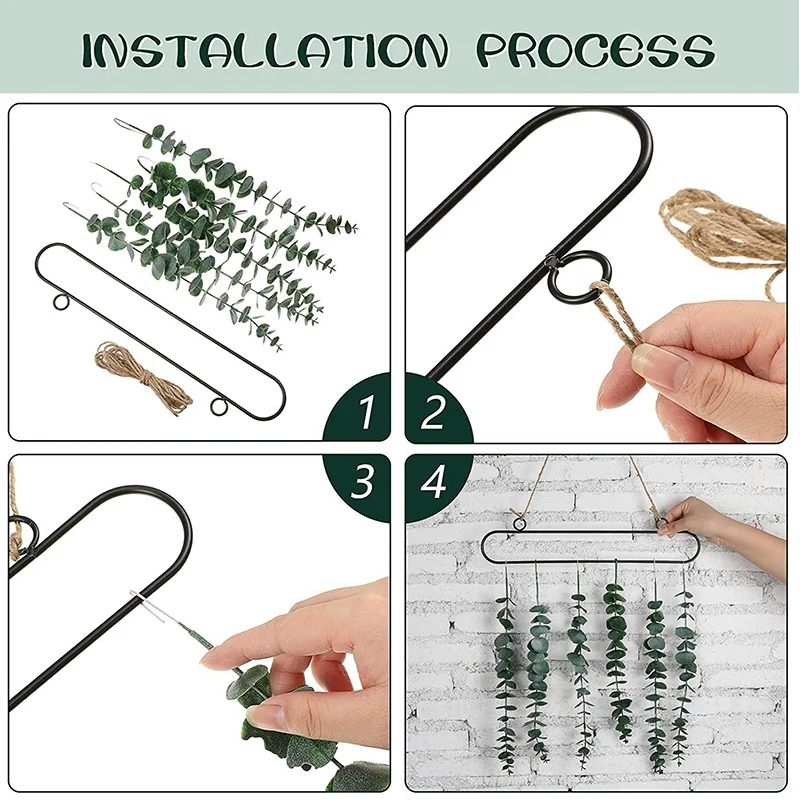 INSTALLATION PROCESS

1

2

3

4