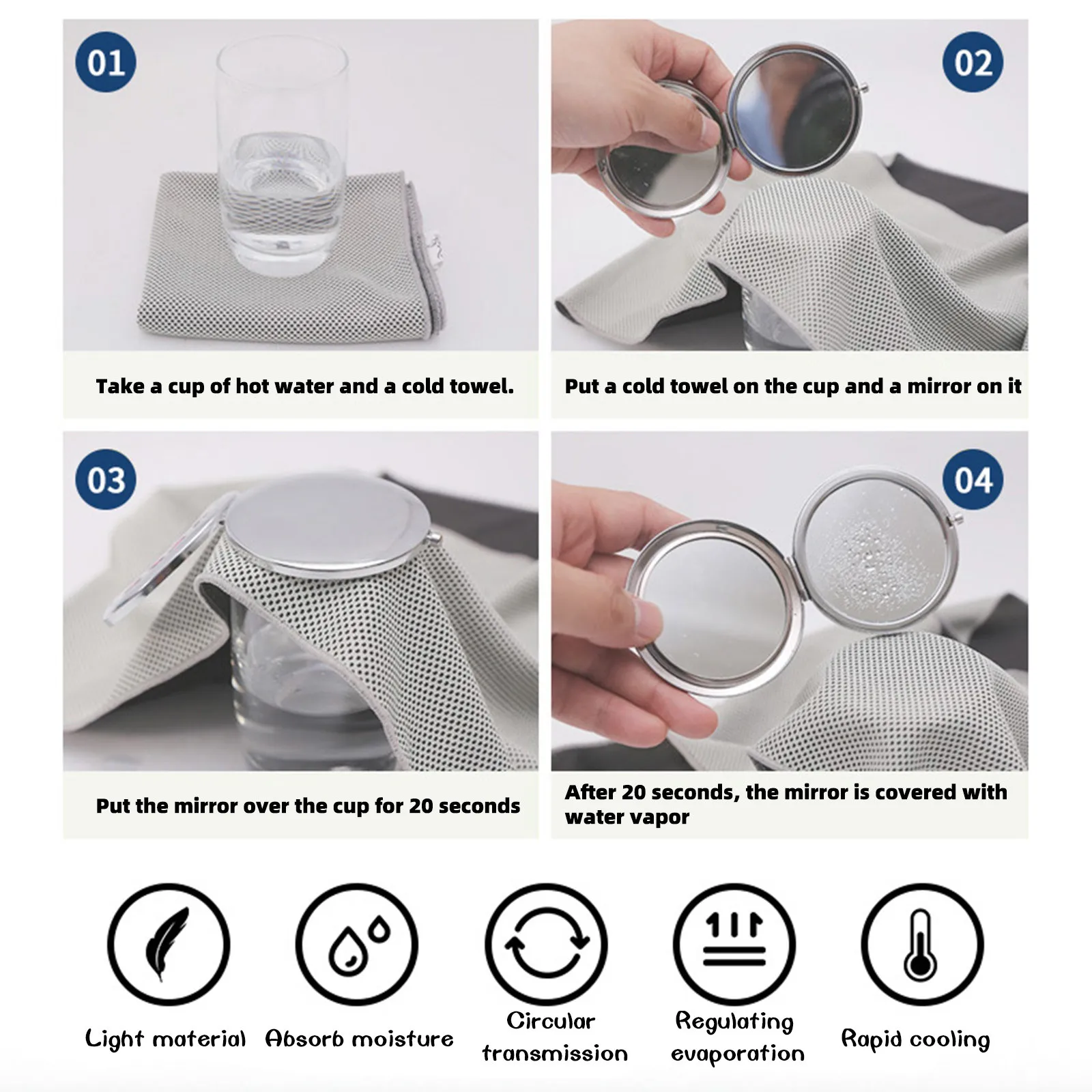 01

Take a cup of hot water and a cold towel.

02

Put a cold towel on the cup and a mirror on it

03

Put the mirror over the cup for 20 seconds

04

After 20 seconds, the mirror is covered with water vapor

Light material

Absorb moisture

Circular transmission

Regulating evaporation

Rapid cooling