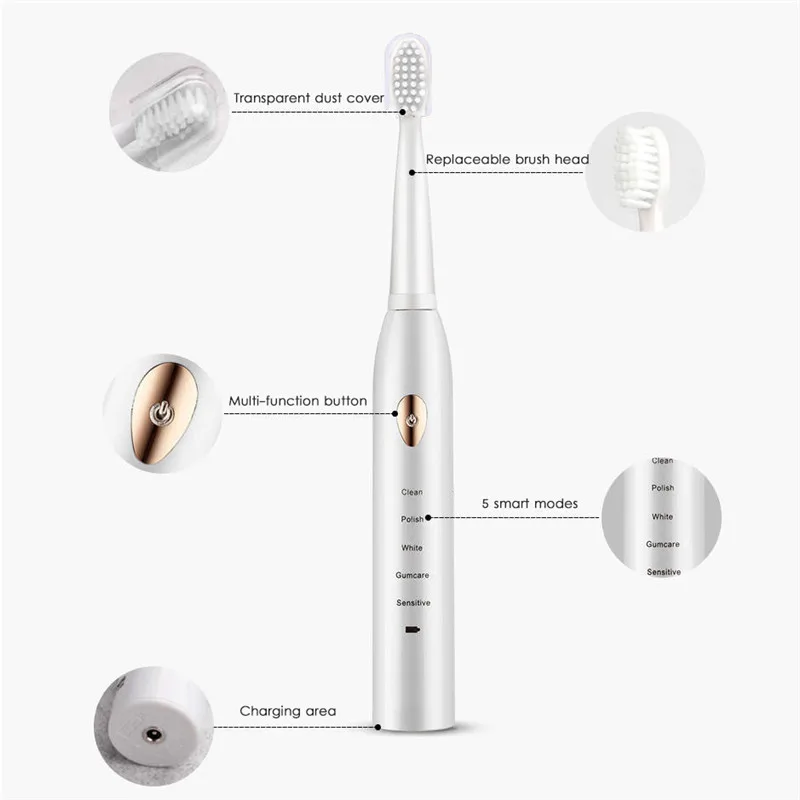 Transparent dust cover

Replaceable brush head

Multi-function button

Clean
Polish
White
Gumcare
Sensitive

5 smart modes

Clean
Polish
White
Gumcare
Sensitive

Charging area