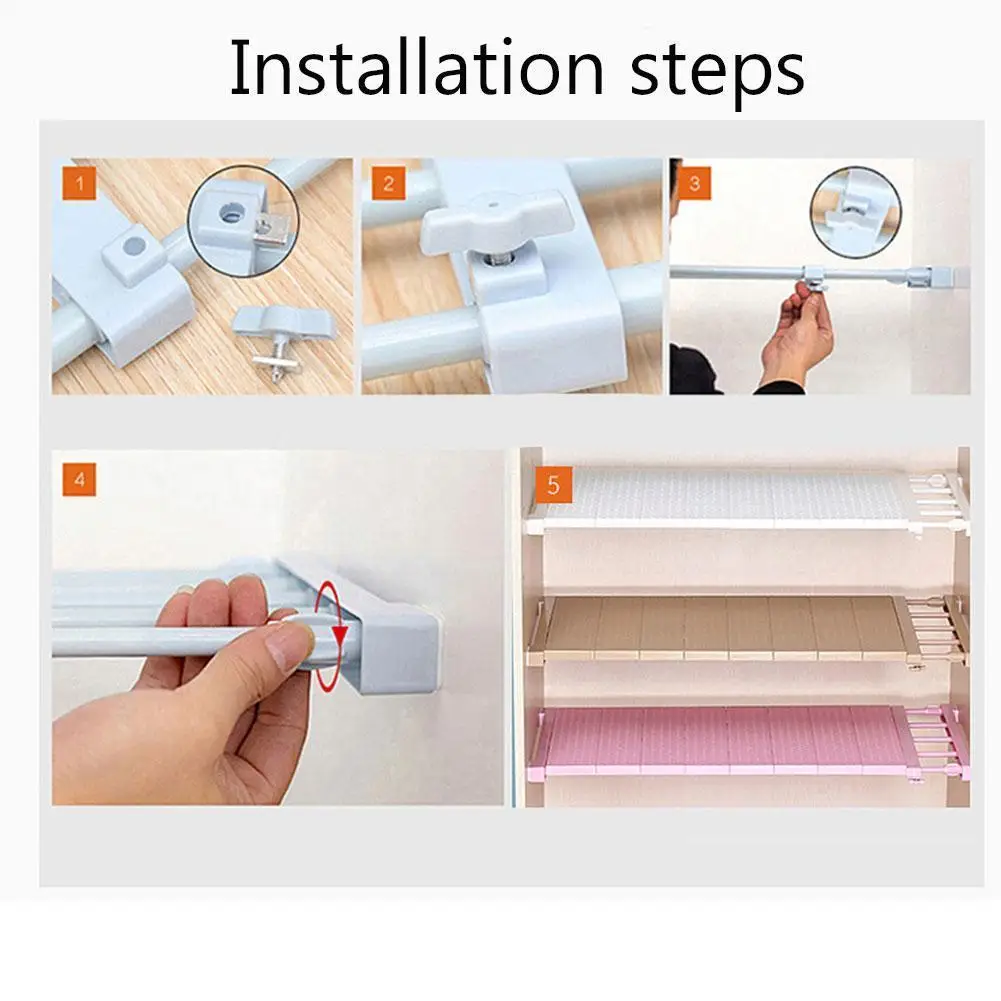 Installation steps

1

2

3

4

5