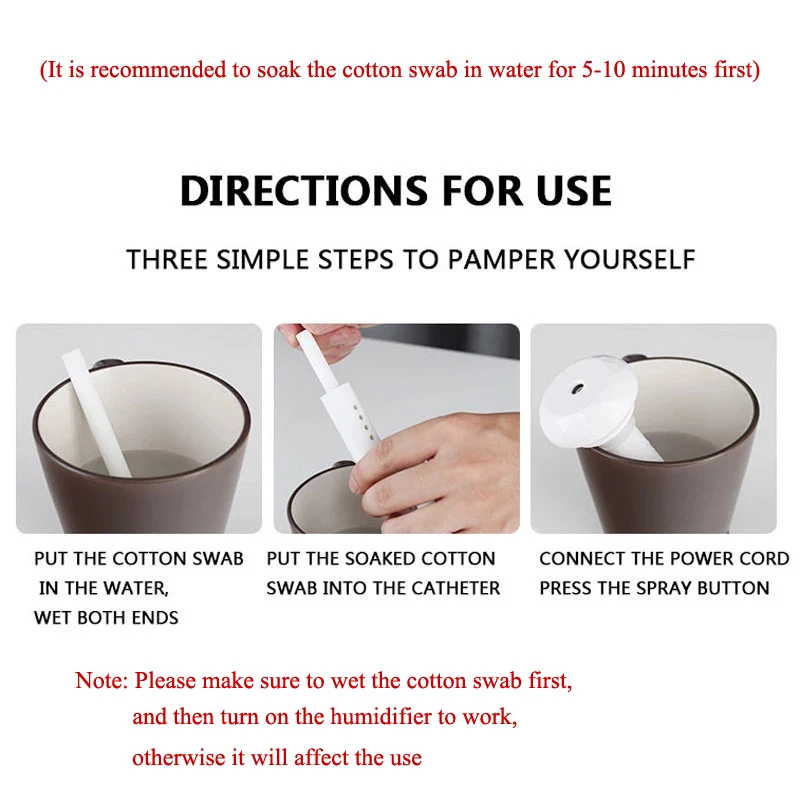 (It is recommended to soak the cotton swab in water for 5-10 minutes first)

DIRECTIONS FOR USE

THREE SIMPLE STEPS TO PAMPER YOURSELF

PUT THE COTTON SWAB IN THE WATER, WET BOTH ENDS

PUT THE SOAKED COTTON SWAB INTO THE CATHETER

CONNECT THE POWER CORD PRESS THE SPRAY BUTTON

Note: Please make sure to wet the cotton swab first, and then turn on the humidifier to work, otherwise it will affect the use