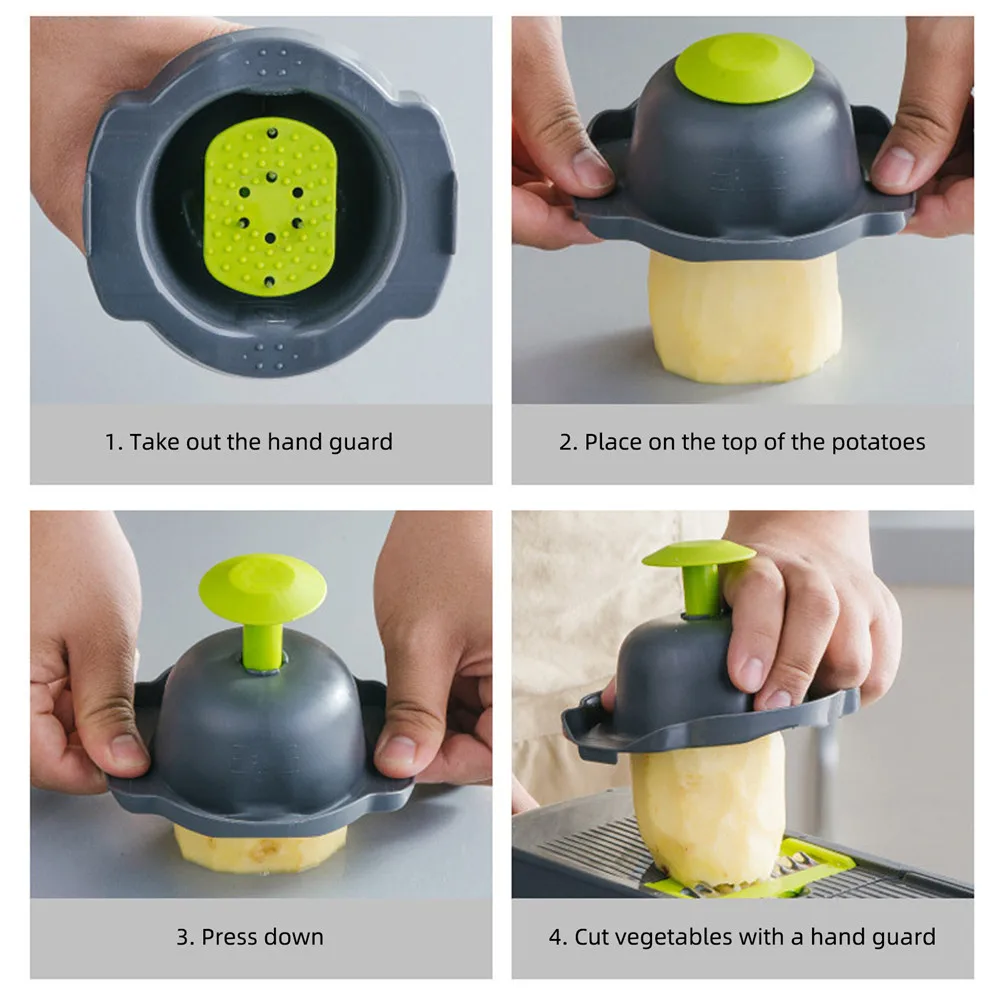 1. Take out the hand guard

2. Place on the top of the potatoes

3. Press down

4. Cut vegetables with a hand guard