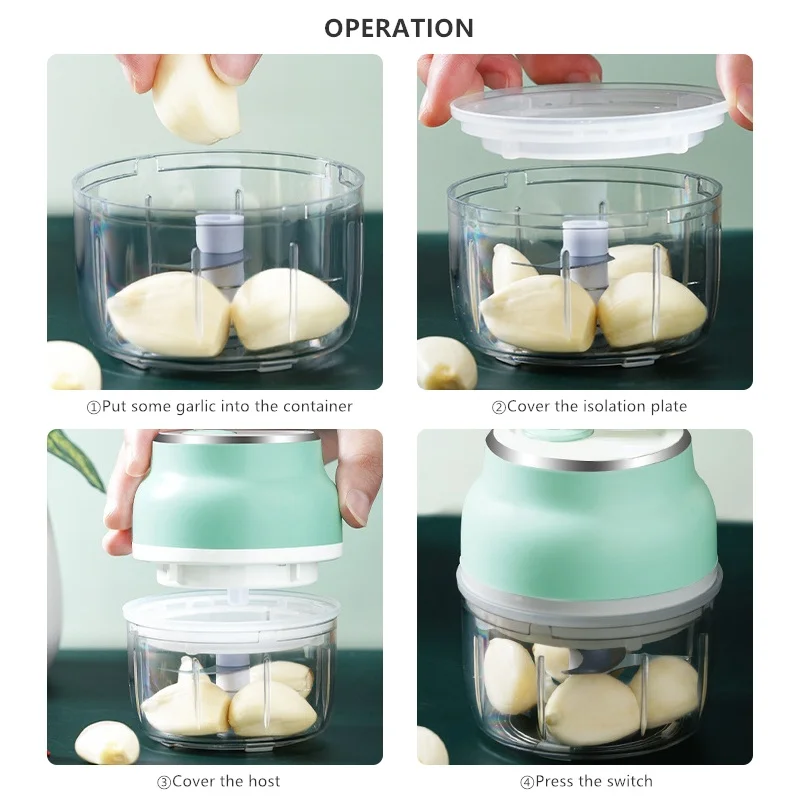 OPERATION

①Put some garlic into the container

②Cover the isolation plate

③Cover the host

④Press the switch